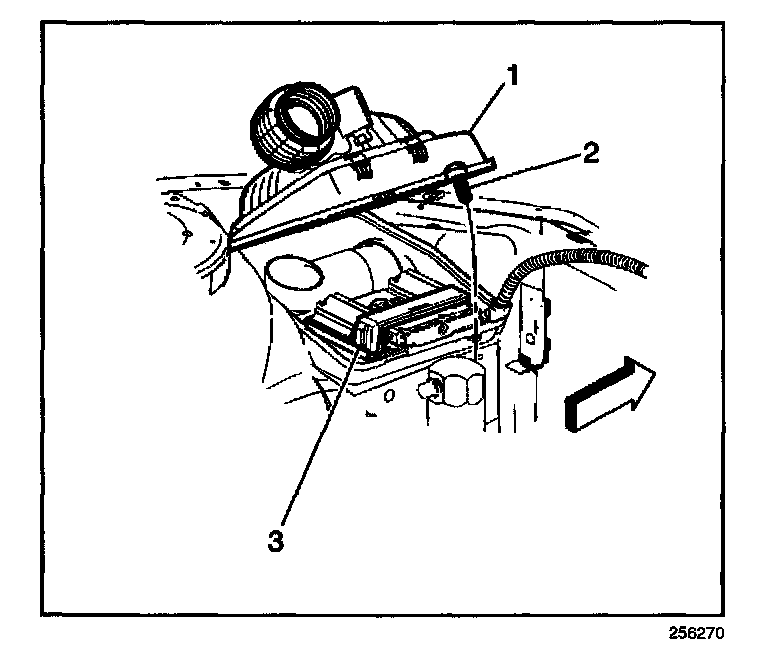 1
2
3
256270