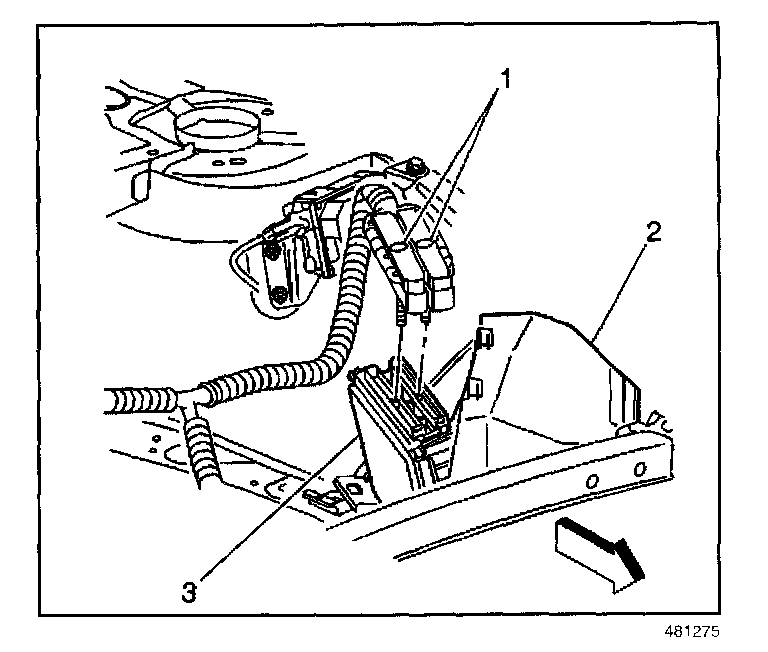 1
2
3
481275