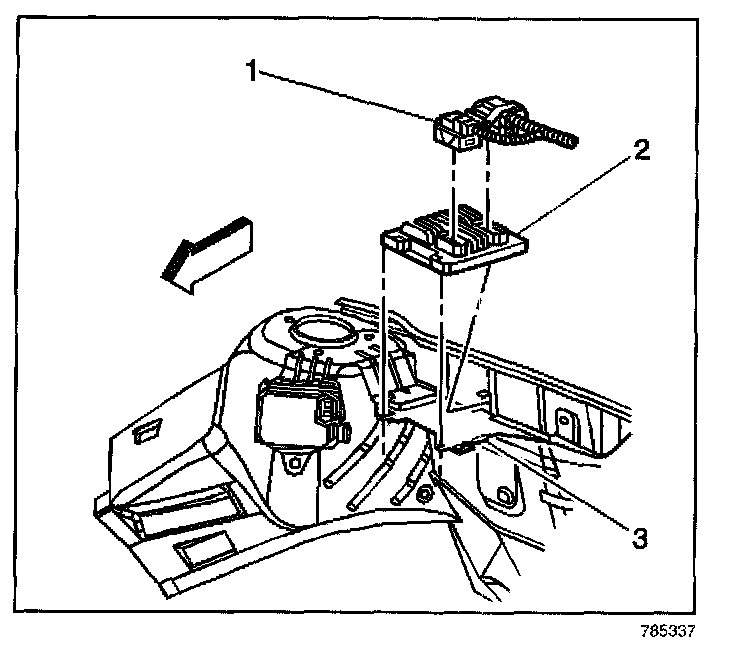 1
2
3
785337