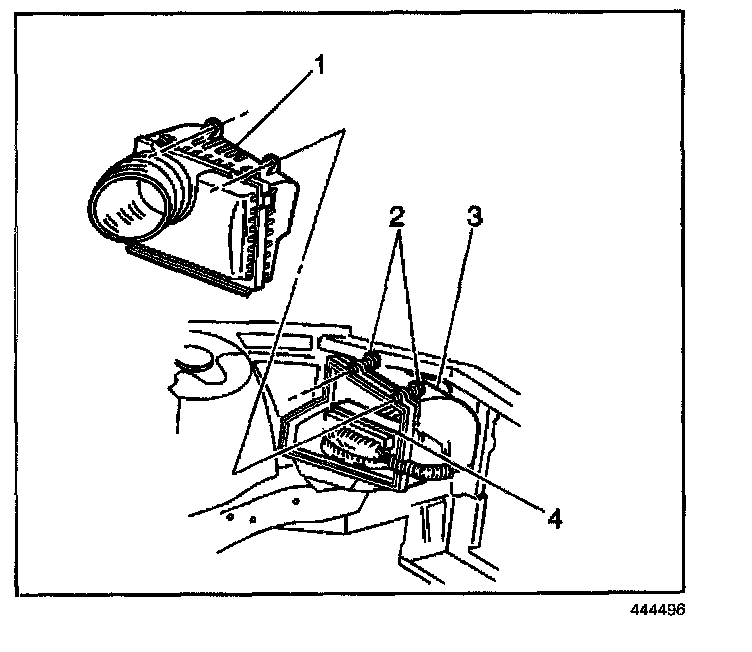 1
2
3
4
444496