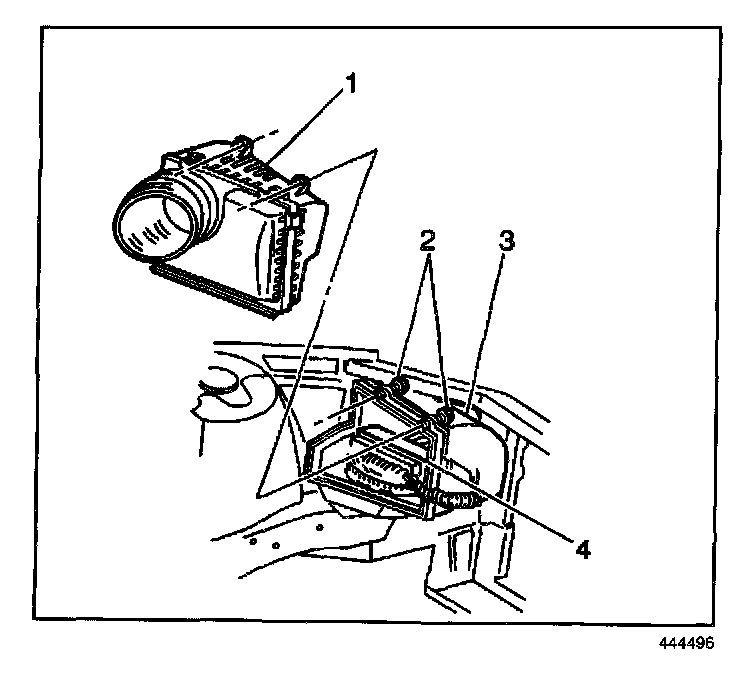 1
2
3
4
444496