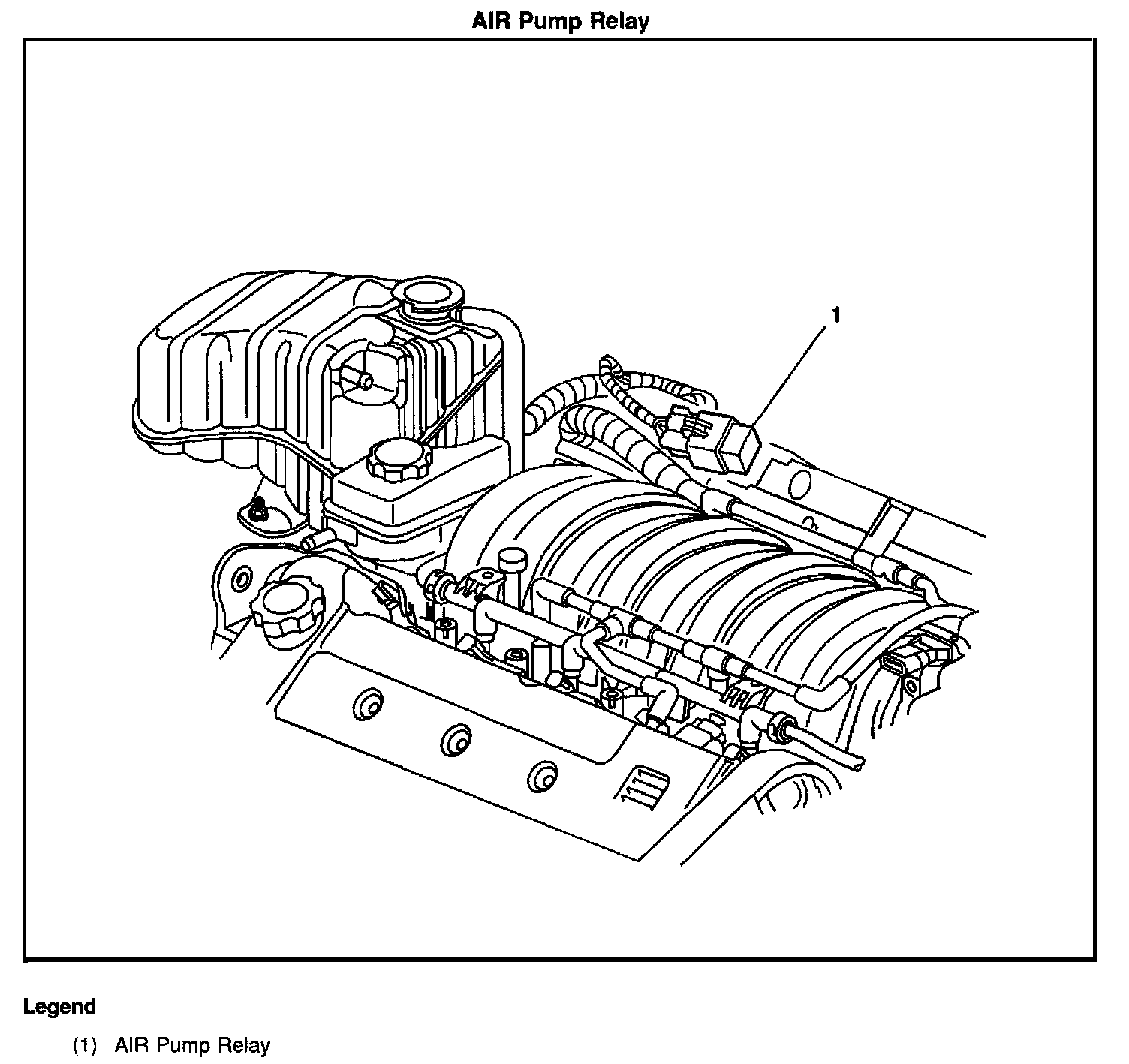 AIR Pump Relay

1

Legend

(1) AIR Pump Relay