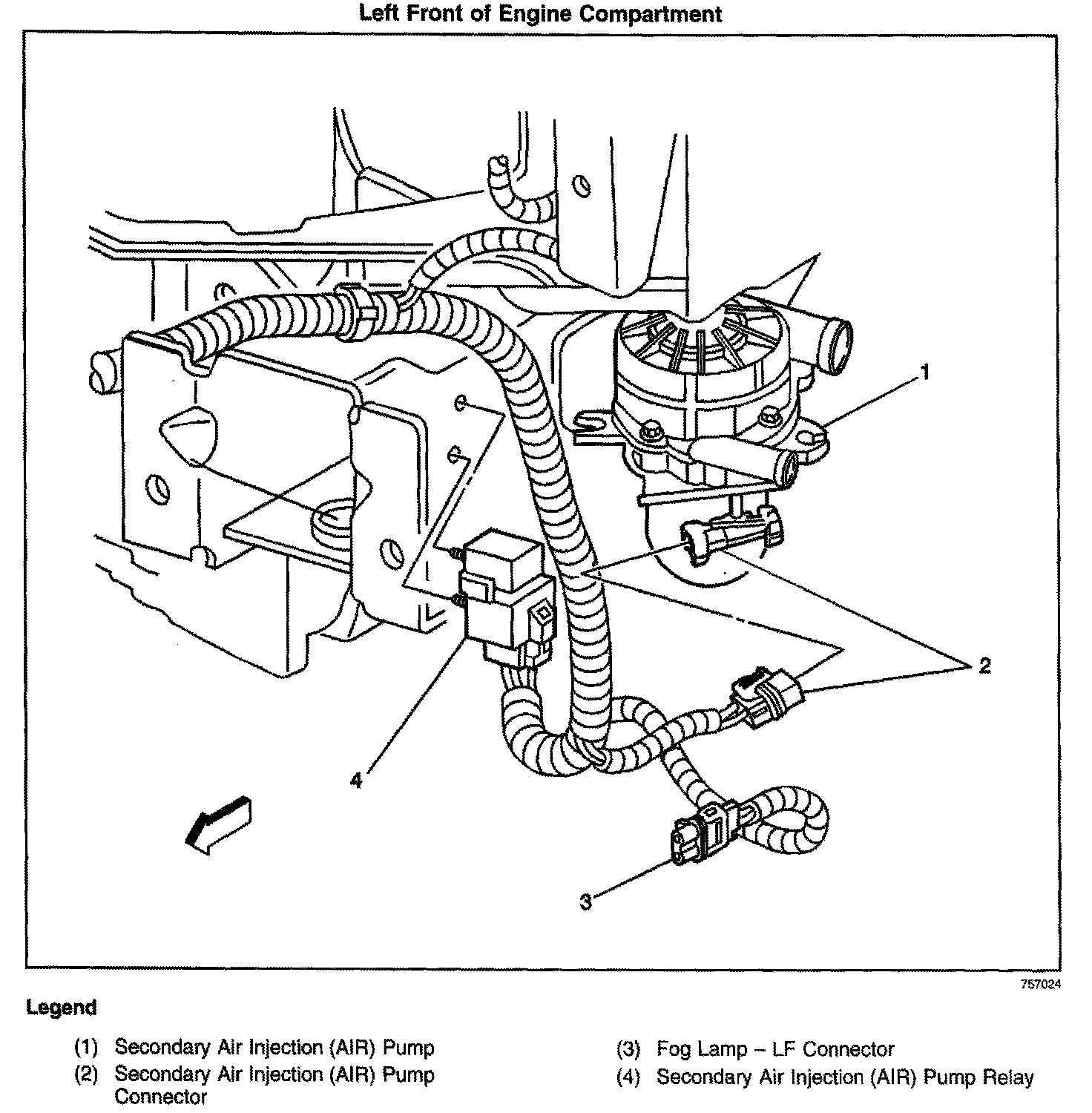 Left Front of Engine Compartment

1

2

4

3

757024

Legend

(1) Secondary Air Injection (AIR) Pump
(2) Secondary Air Injection (AIR) Pump Connector

(3) Fog Lamp – LF Connector
(4) Secondary Air Injection (AIR) Pump Relay