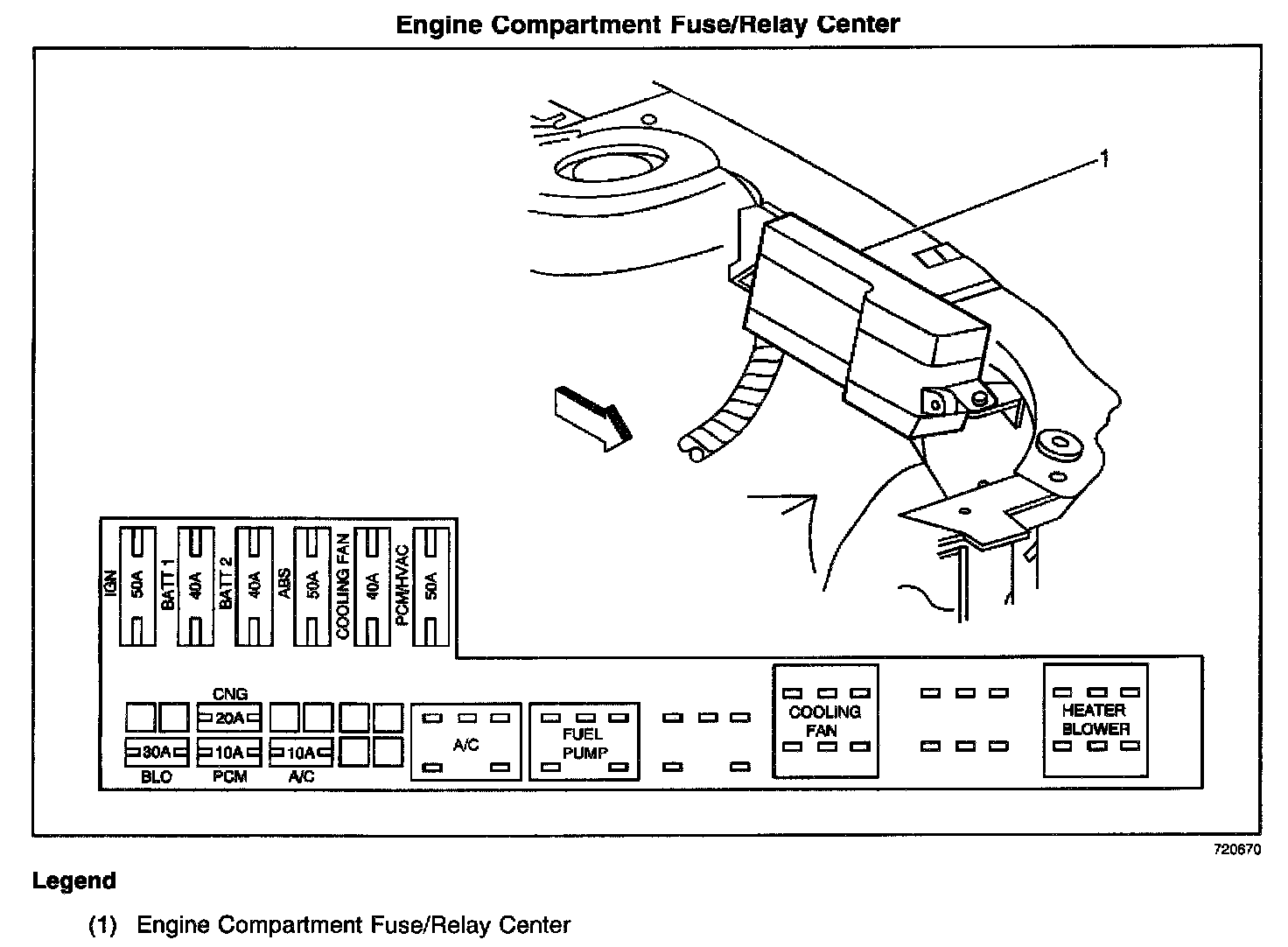 Engine Compartment Fuse/Relay Center

1

IGN
50A
BATT 1
40A
BATT 2
40A
ABS
50A
COOLING FAN
40A
PCM/HVAC
50A

CNG
20A
30A
10A
10A
BLO
PCM
A/C

A/C

FUEL PUMP

COOLING FAN

HEATER BLOWER

720670

Legend

(1) Engine Compartment Fuse/Relay Center