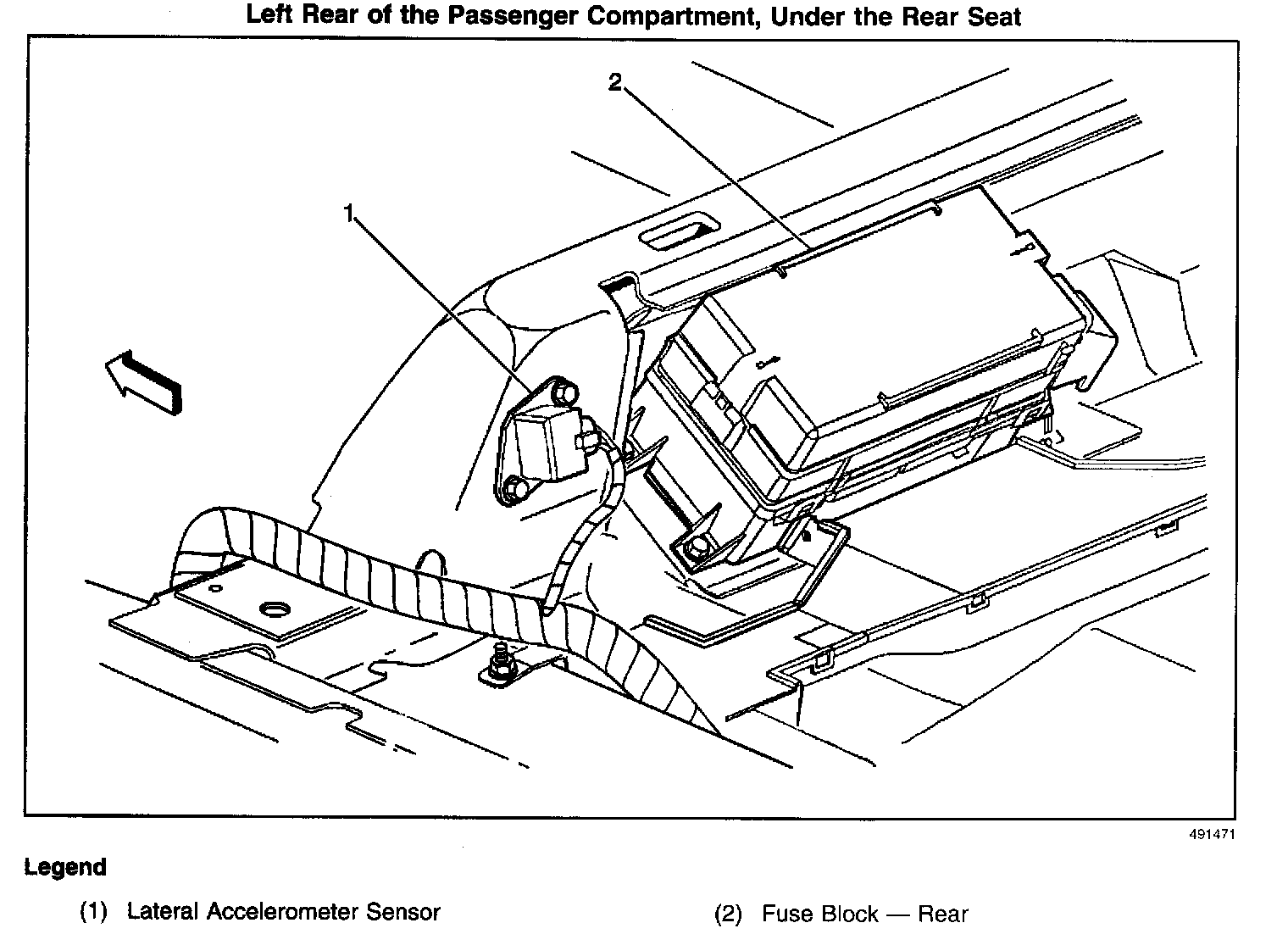 Left Rear of the Passenger Compartment, Under the Rear Seat

2

1

491471

Legend

(1) Lateral Accelerometer Sensor

(2) Fuse Block — Rear