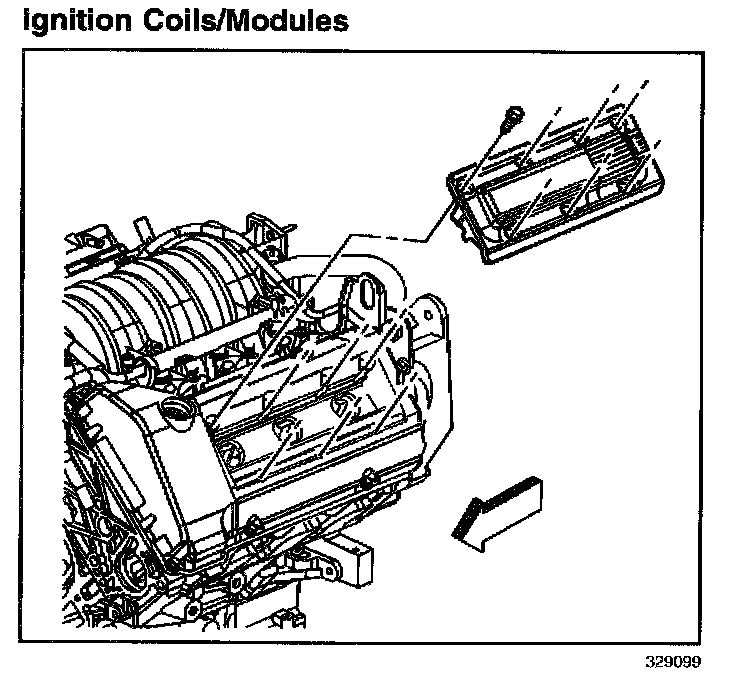 Ignition Coils/Modules

329099