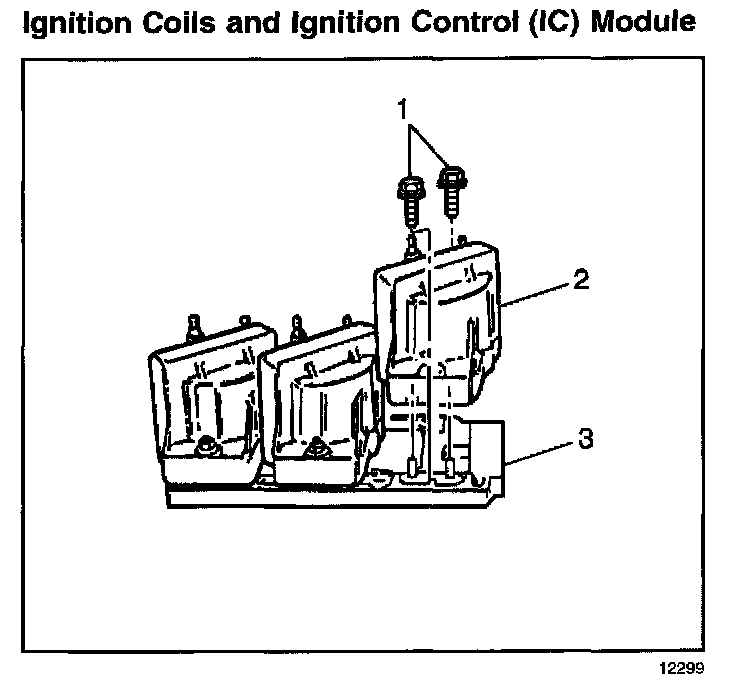 Ignition Coils and Ignition Control (IC) Module

1

2

3

12299