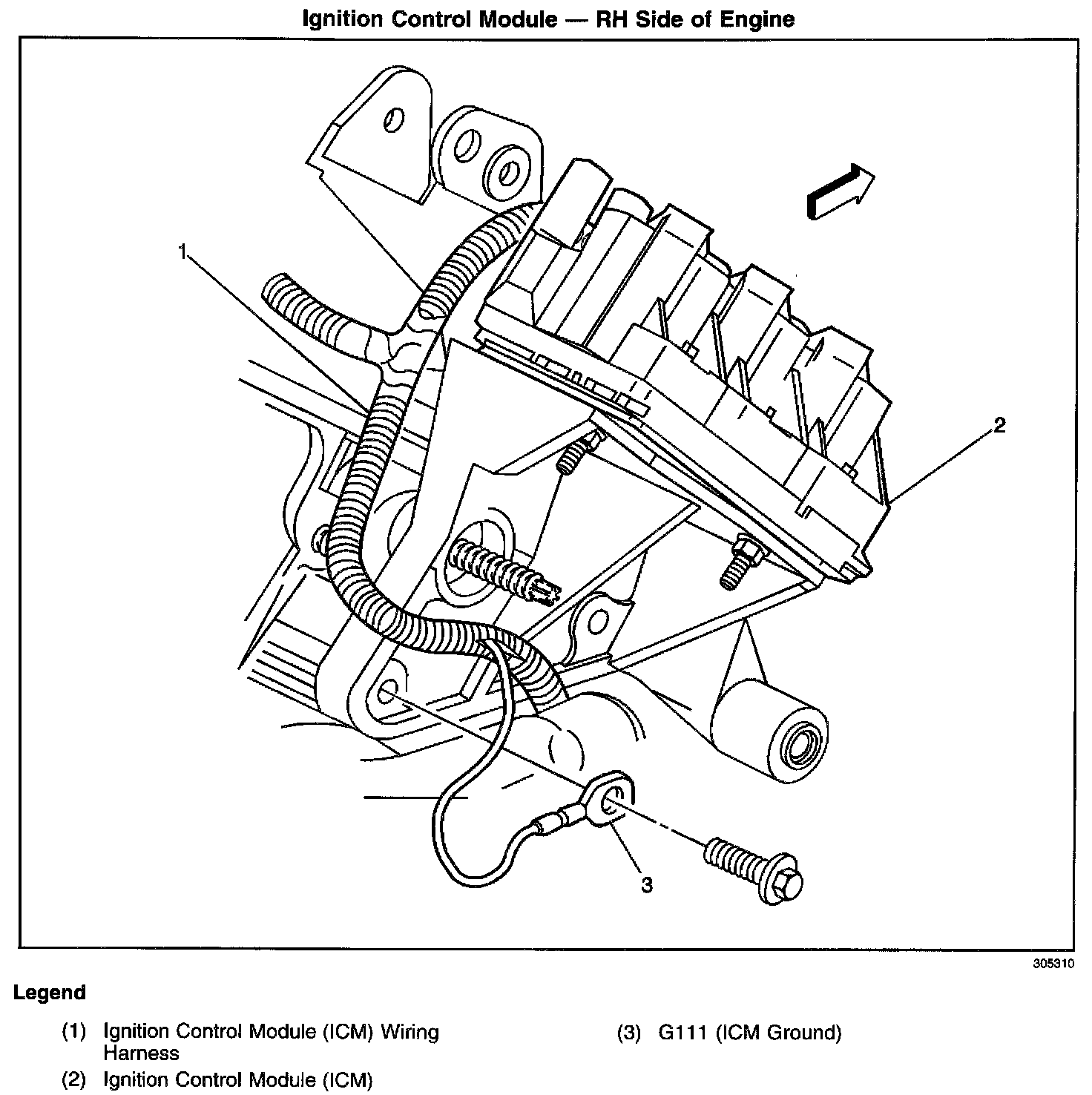 Ignition Control Module — RH Side of Engine

1

2

3

305310

Legend

(1) Ignition Control Module (ICM) Wiring Harness

(2) Ignition Control Module (ICM)

(3) G111 (ICM Ground)