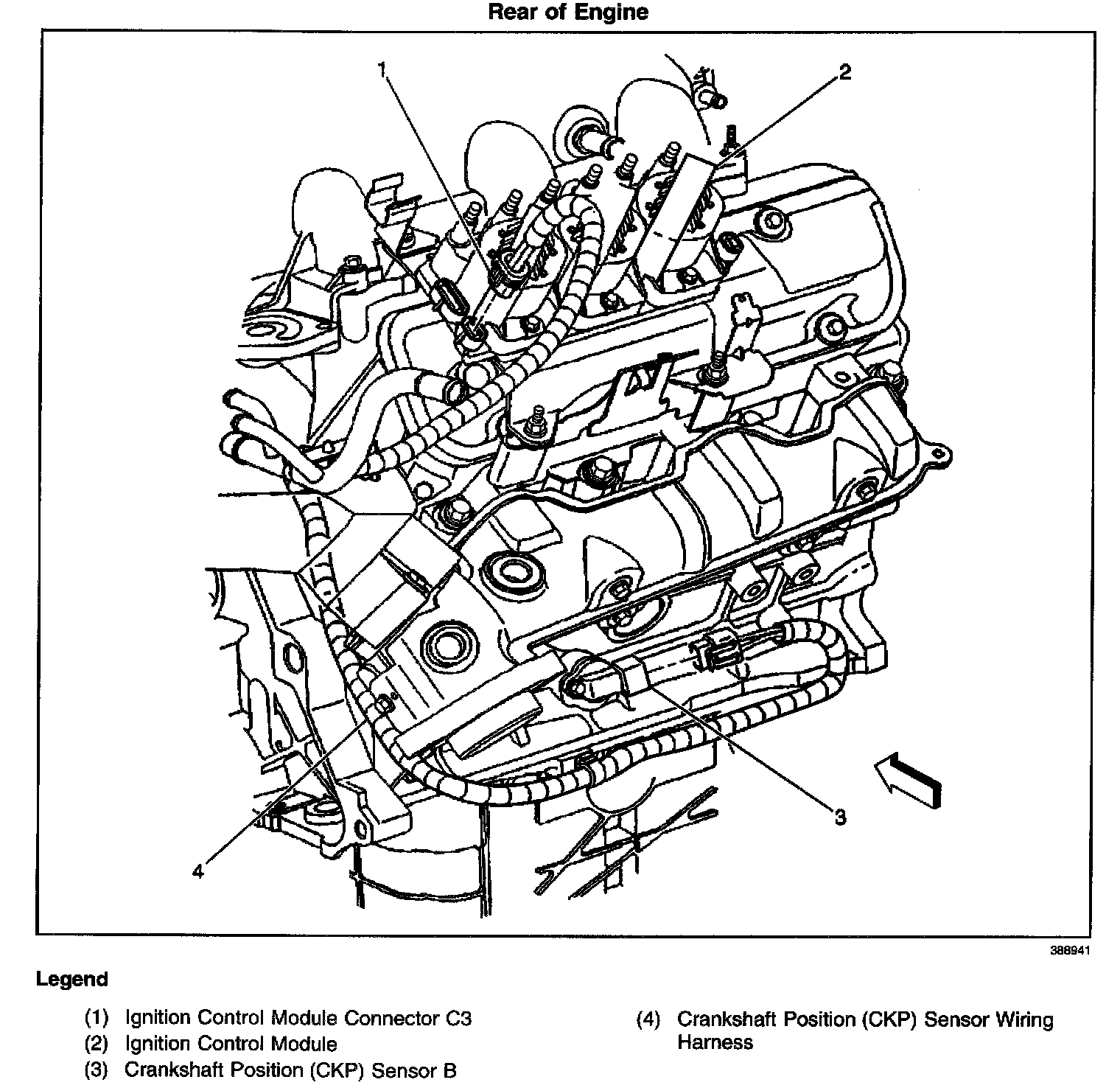 Rear of Engine

1

2

3

4

388941

Legend

(1) Ignition Control Module Connector C3
(2) Ignition Control Module
(3) Crankshaft Position (CKP) Sensor B

(4) Crankshaft Position (CKP) Sensor Wiring Harness