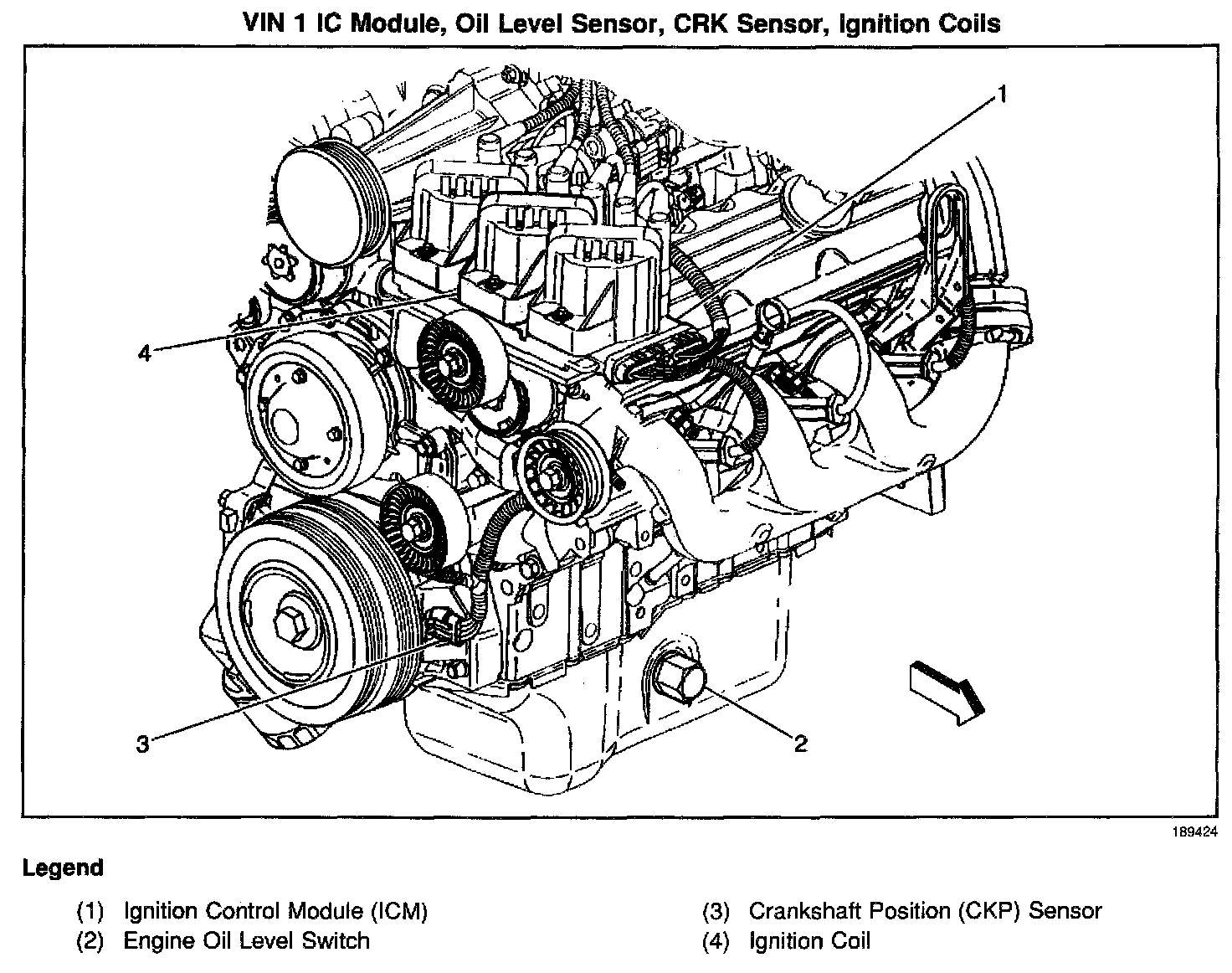 VIN 1 IC Module, Oil Level Sensor, CRK Sensor, Ignition Coils

1

4

3

2

189424

Legend

(1) Ignition Control Module (ICM)
(2) Engine Oil Level Switch

(3) Crankshaft Position (CKP) Sensor
(4) Ignition Coil