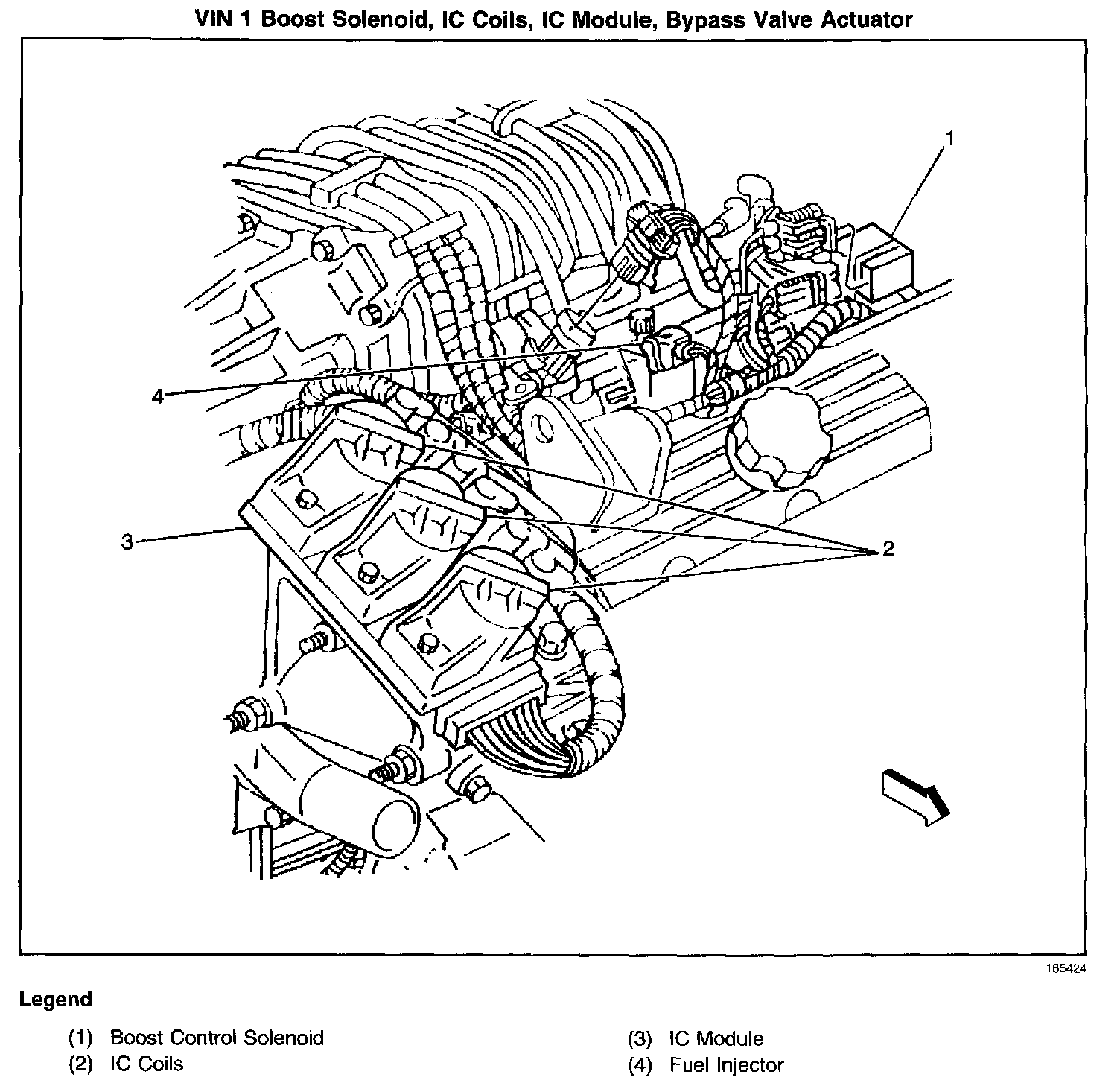 VIN 1 Boost Solenoid, IC Coils, IC Module, Bypass Valve Actuator

1

4

3

2

185424

Legend

(1) Boost Control Solenoid
(2) IC Coils

(3) IC Module
(4) Fuel Injector