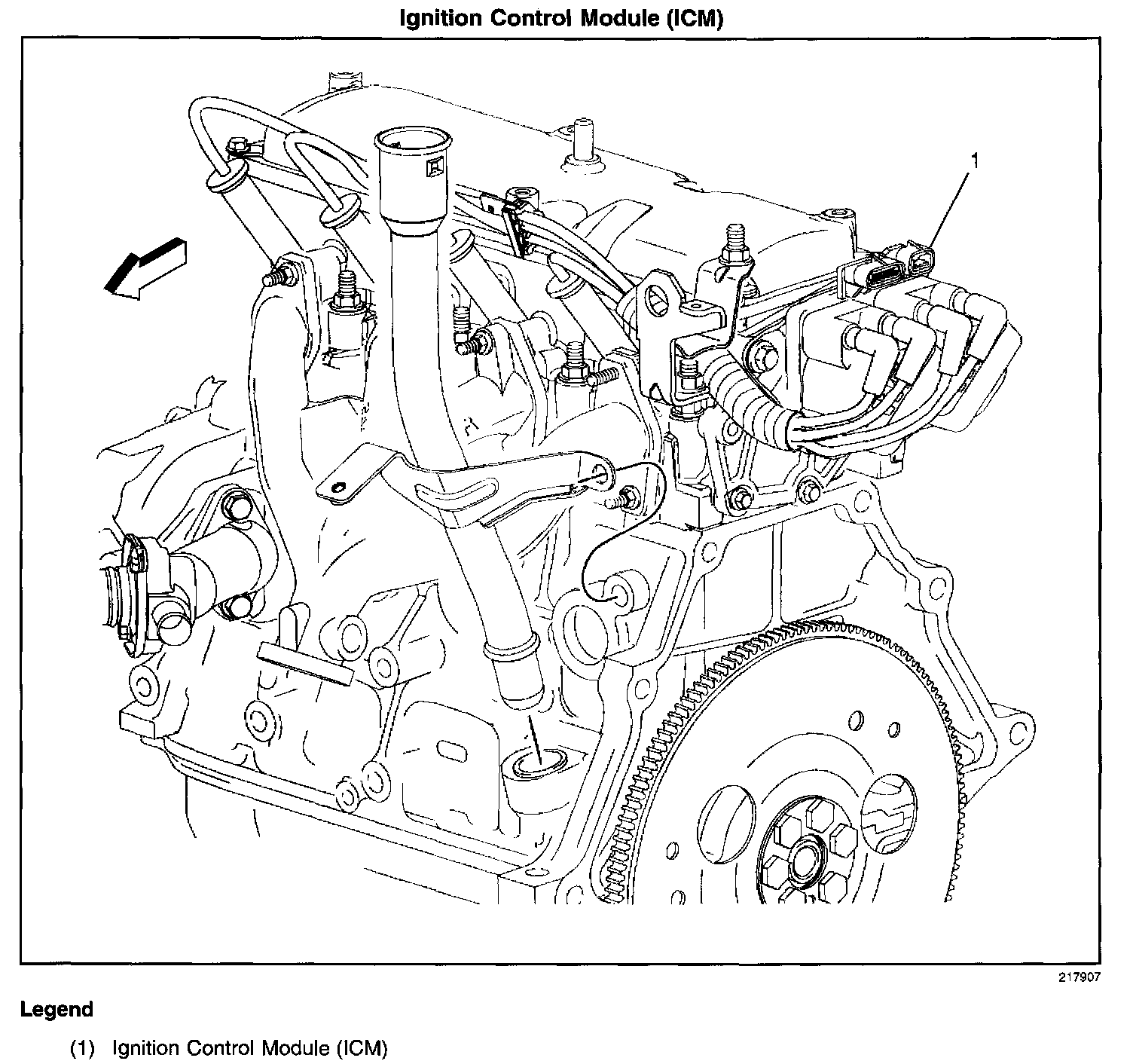 Ignition Control Module (ICM)

1

217907

Legend

(1) Ignition Control Module (ICM)