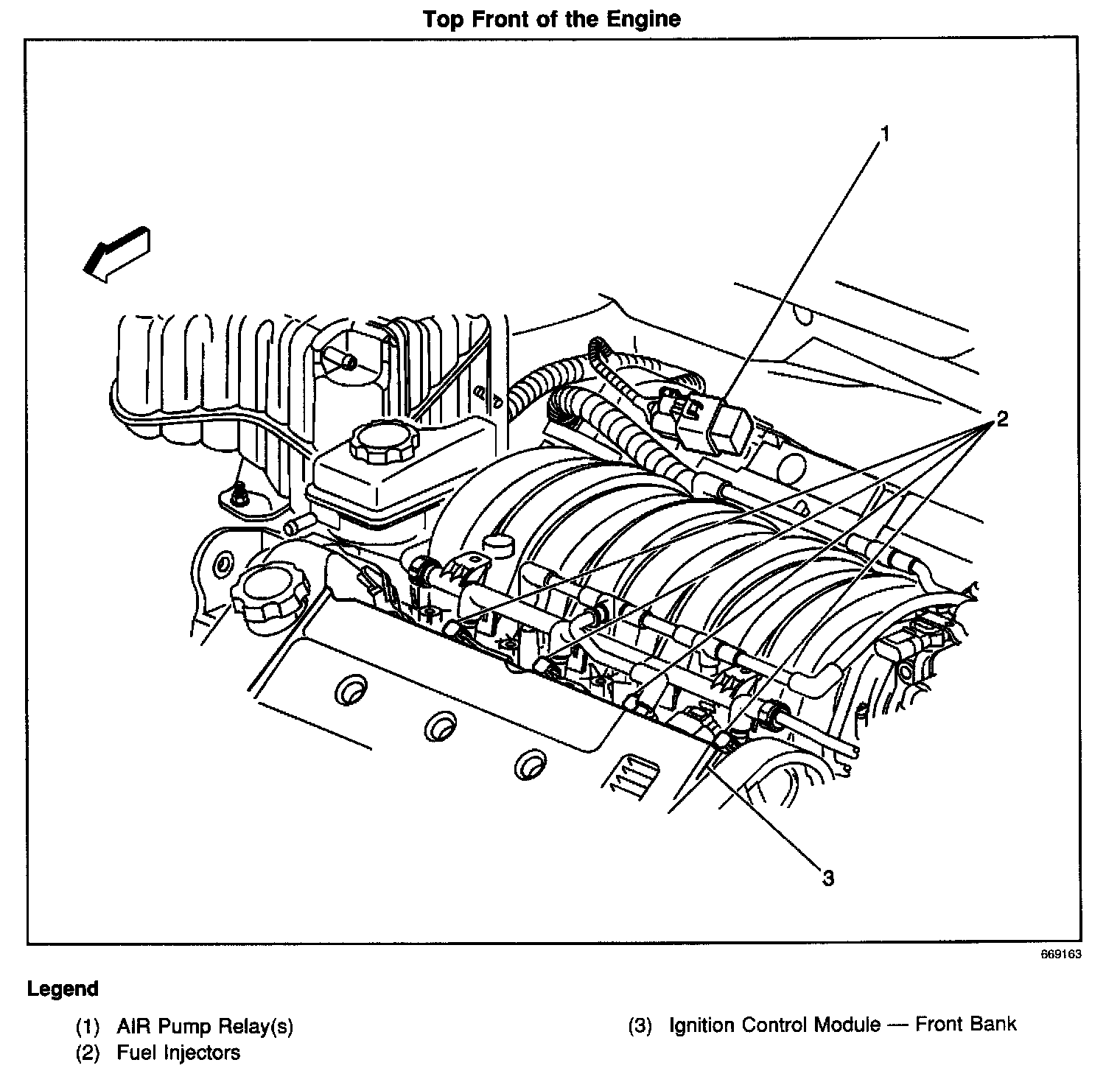 Top Front of the Engine

1

2

3

669163

Legend

(1) AIR Pump Relay(s)
(2) Fuel Injectors
(3) Ignition Control Module — Front Bank