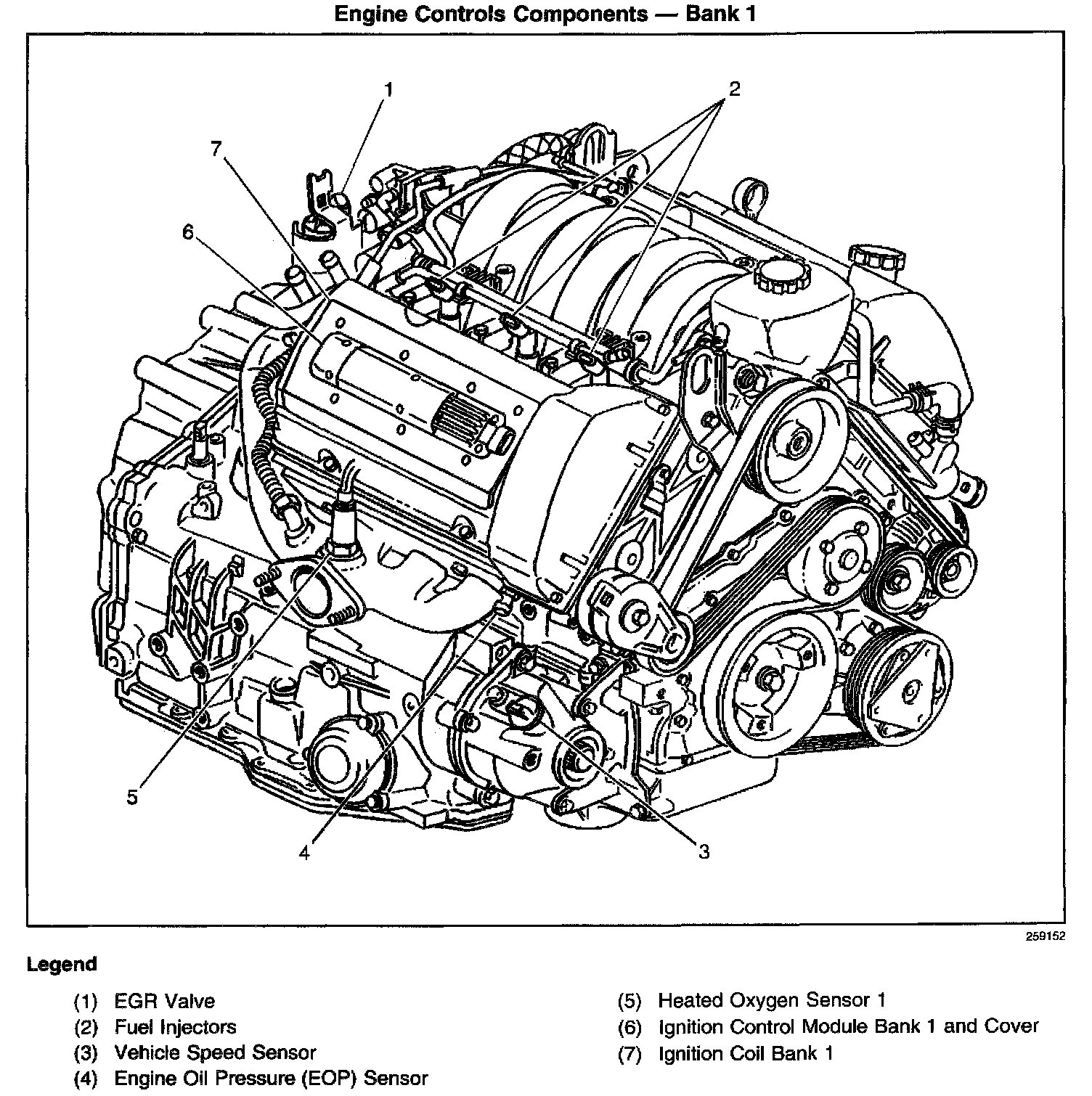 Engine Controls Components — Bank 1

1
2
7
6
5
4
3

259152

Legend

(1) EGR Valve
(2) Fuel Injectors
(3) Vehicle Speed Sensor
(4) Engine Oil Pressure (EOP) Sensor

(5) Heated Oxygen Sensor 1
(6) Ignition Control Module Bank 1 and Cover
(7) Ignition Coil Bank 1