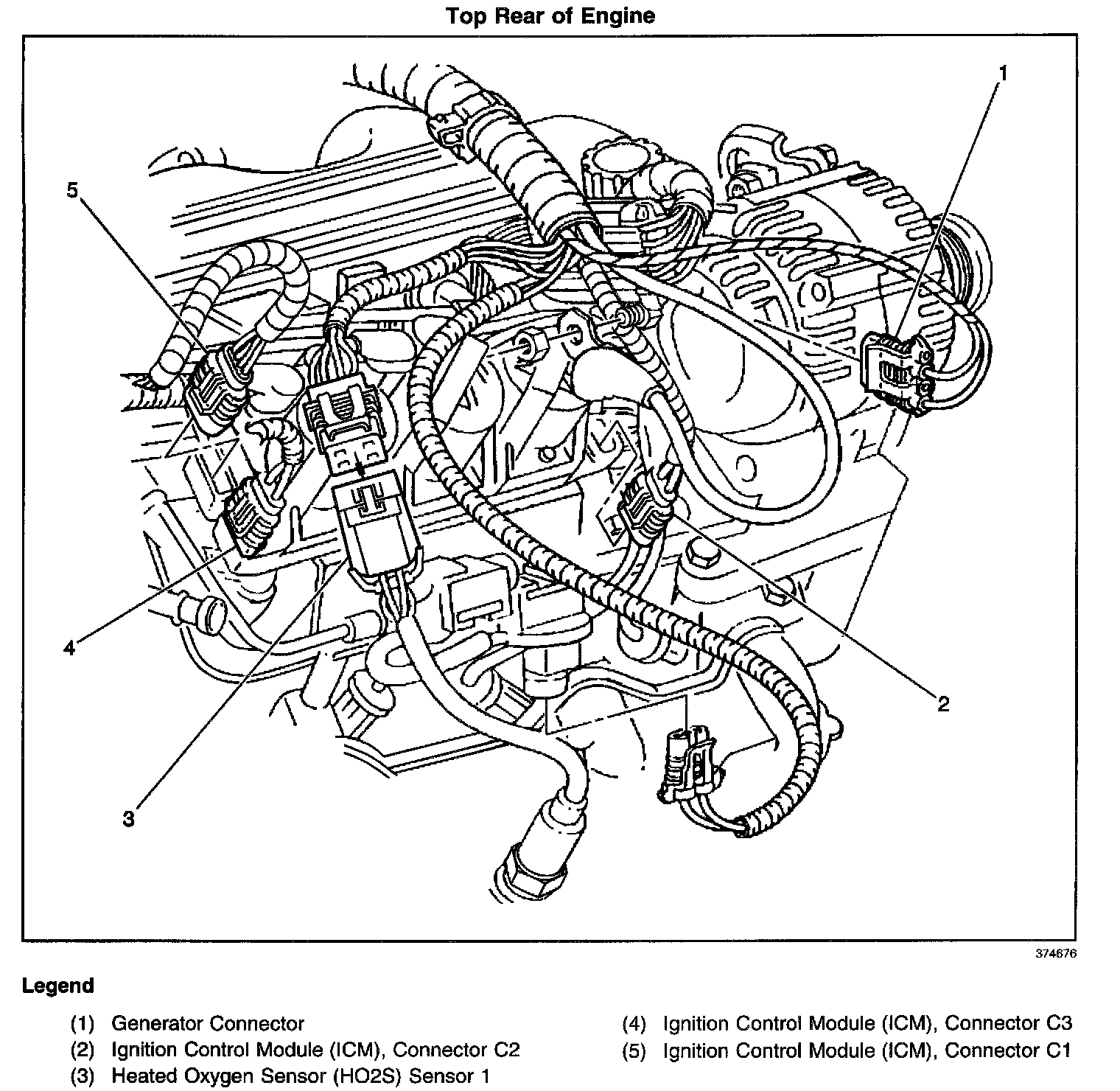 Top Rear of Engine

1

5

4

3

2

374676

Legend

(1) Generator Connector
(2) Ignition Control Module (ICM), Connector C2
(3) Heated Oxygen Sensor (HO2S) Sensor 1

(4) Ignition Control Module (ICM), Connector C3
(5) Ignition Control Module (ICM), Connector C1