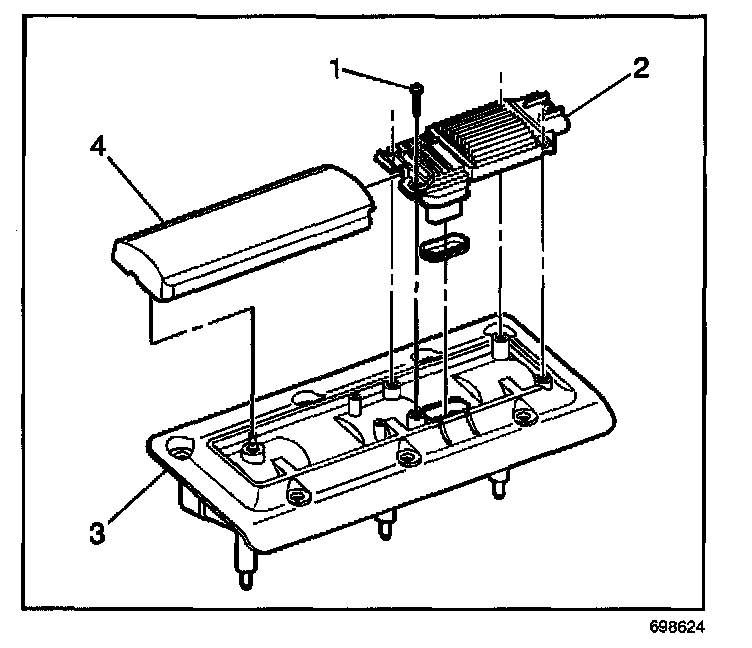 1
2
4
3
698624