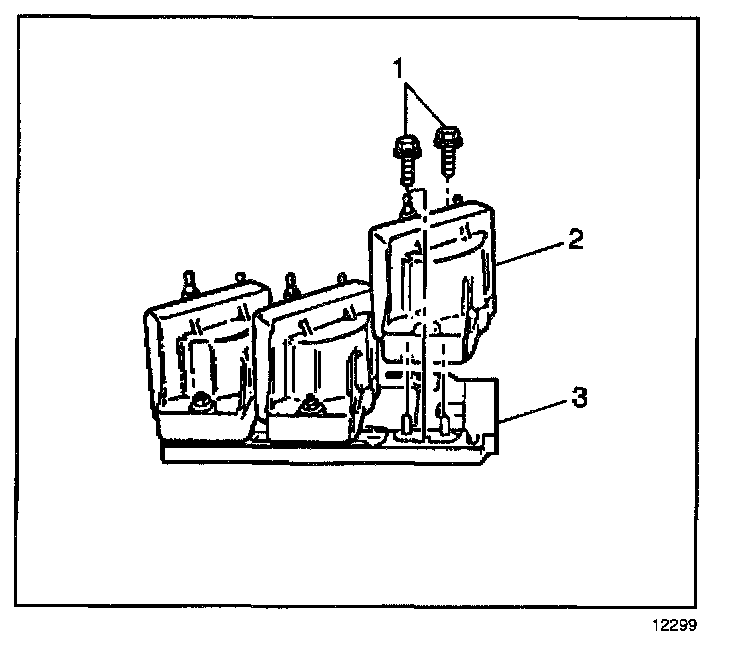 1
2
3
12299