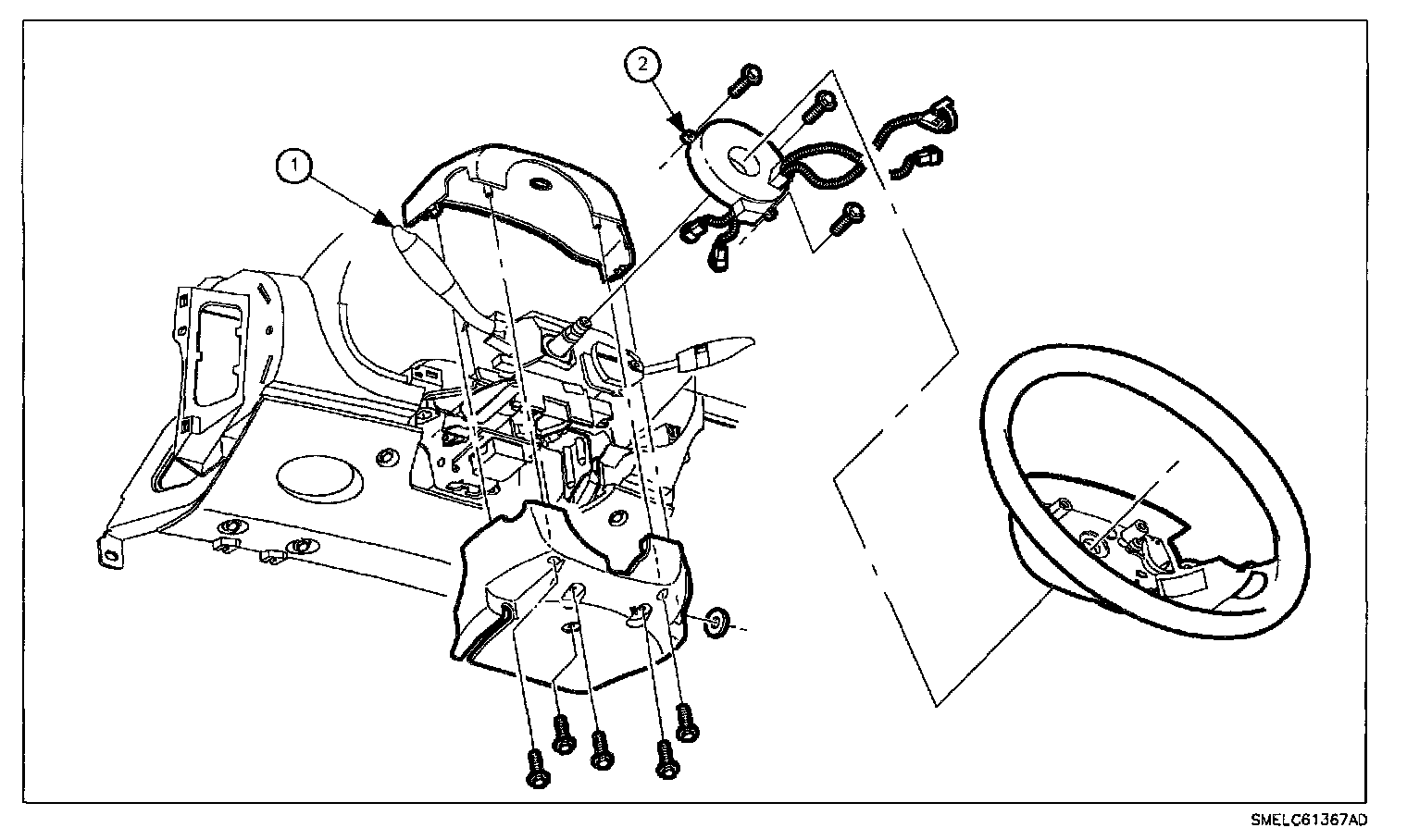 2

1

SMELC61367AD