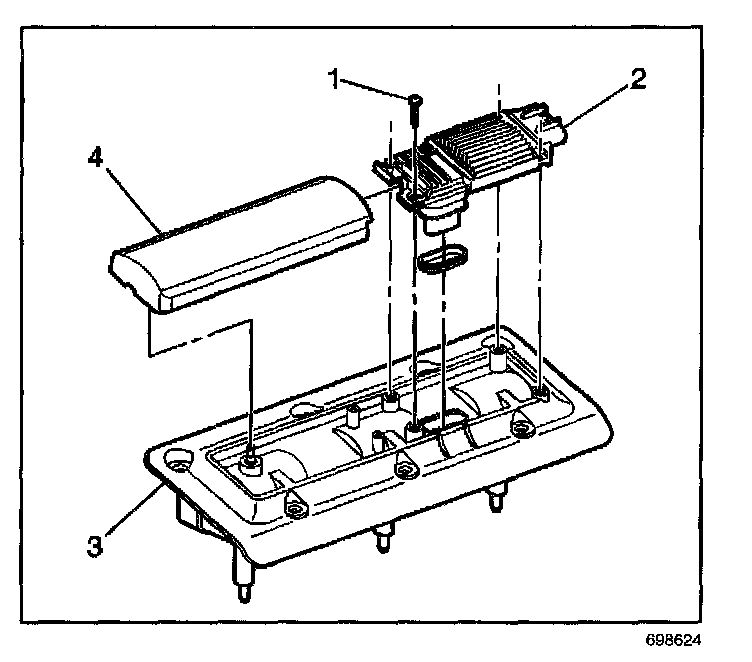 1
2
4
3
698624