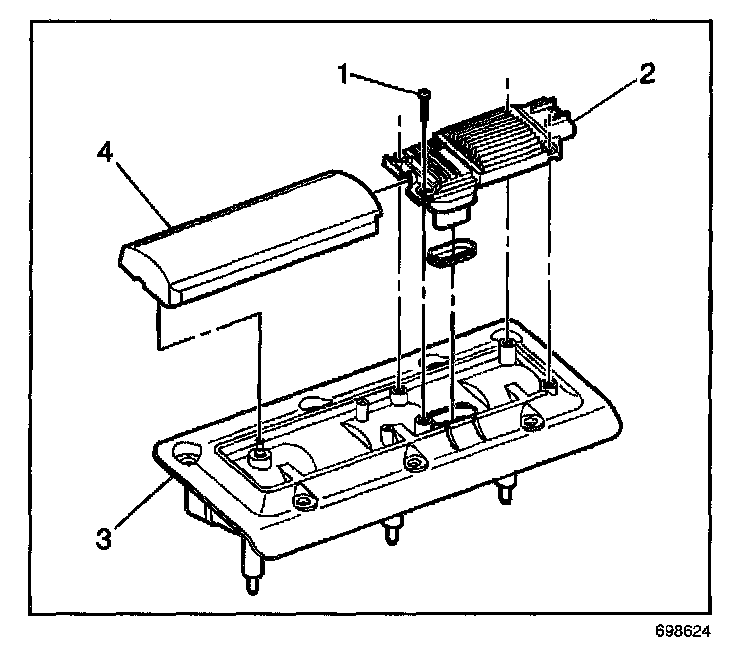 1
2
4
3
698624