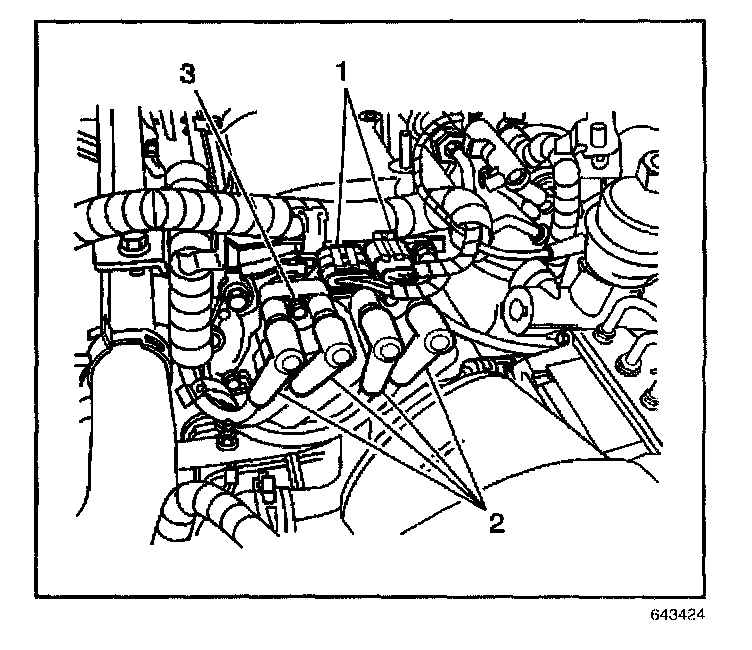 3
1
2
643424