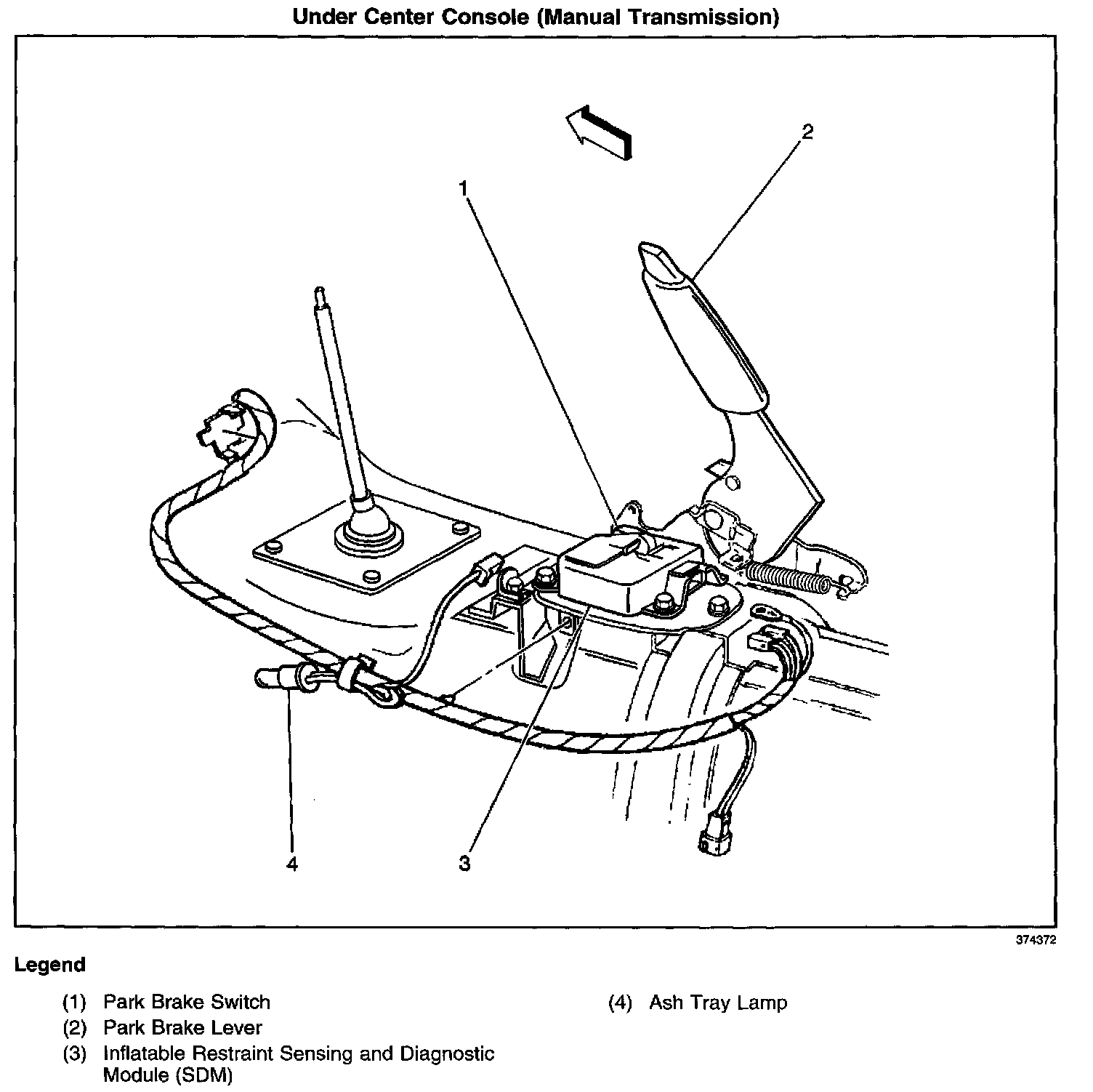 Under Center Console (Manual Transmission)

2

1

4

3

374372

Legend

(1) Park Brake Switch
(2) Park Brake Lever
(3) Inflatable Restraint Sensing and Diagnostic Module (SDM)

(4) Ash Tray Lamp