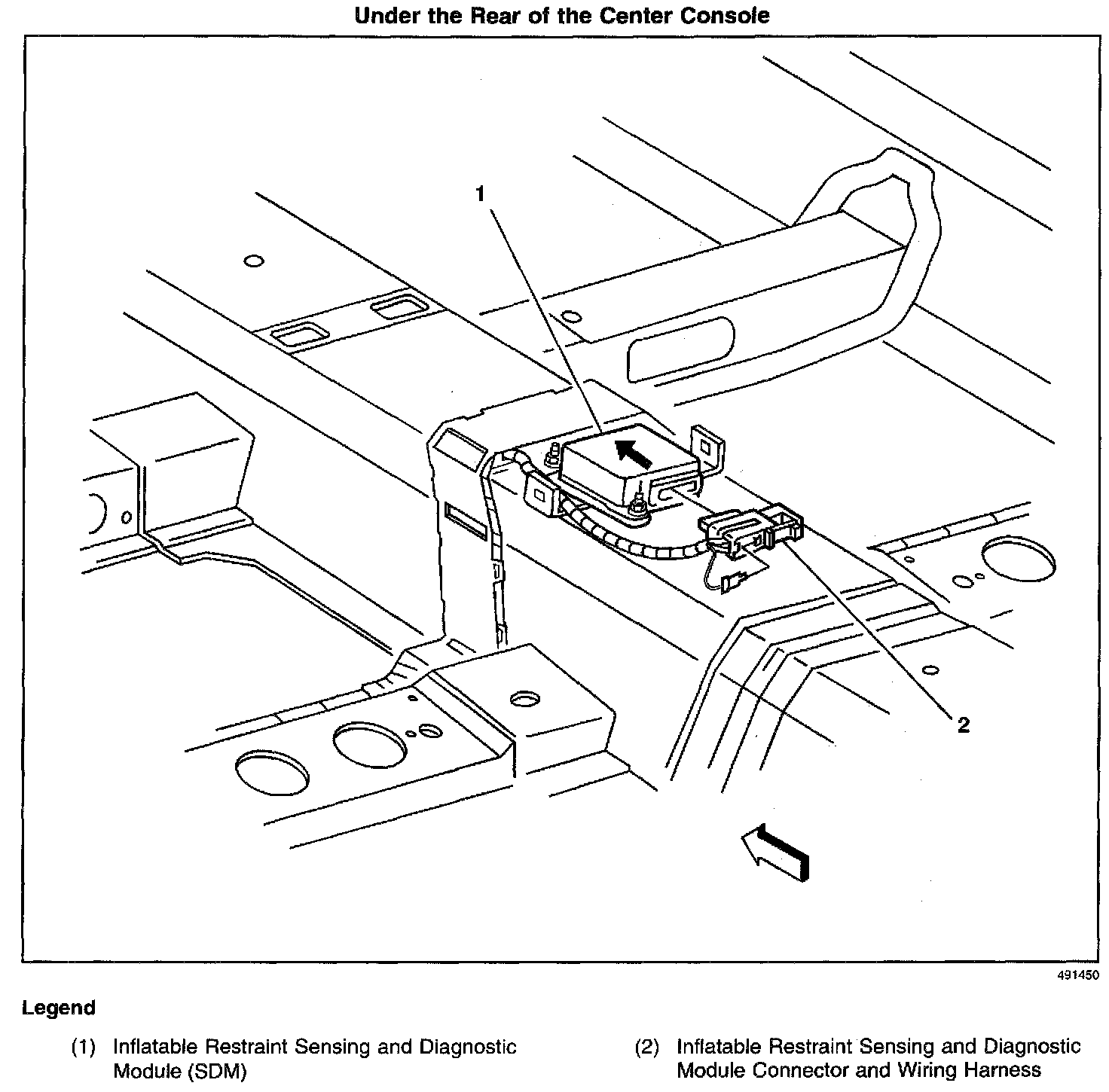 Under the Rear of the Center Console

1

2

491450

Legend

(1) Inflatable Restraint Sensing and Diagnostic Module (SDM)

(2) Inflatable Restraint Sensing and Diagnostic Module Connector and Wiring Harness