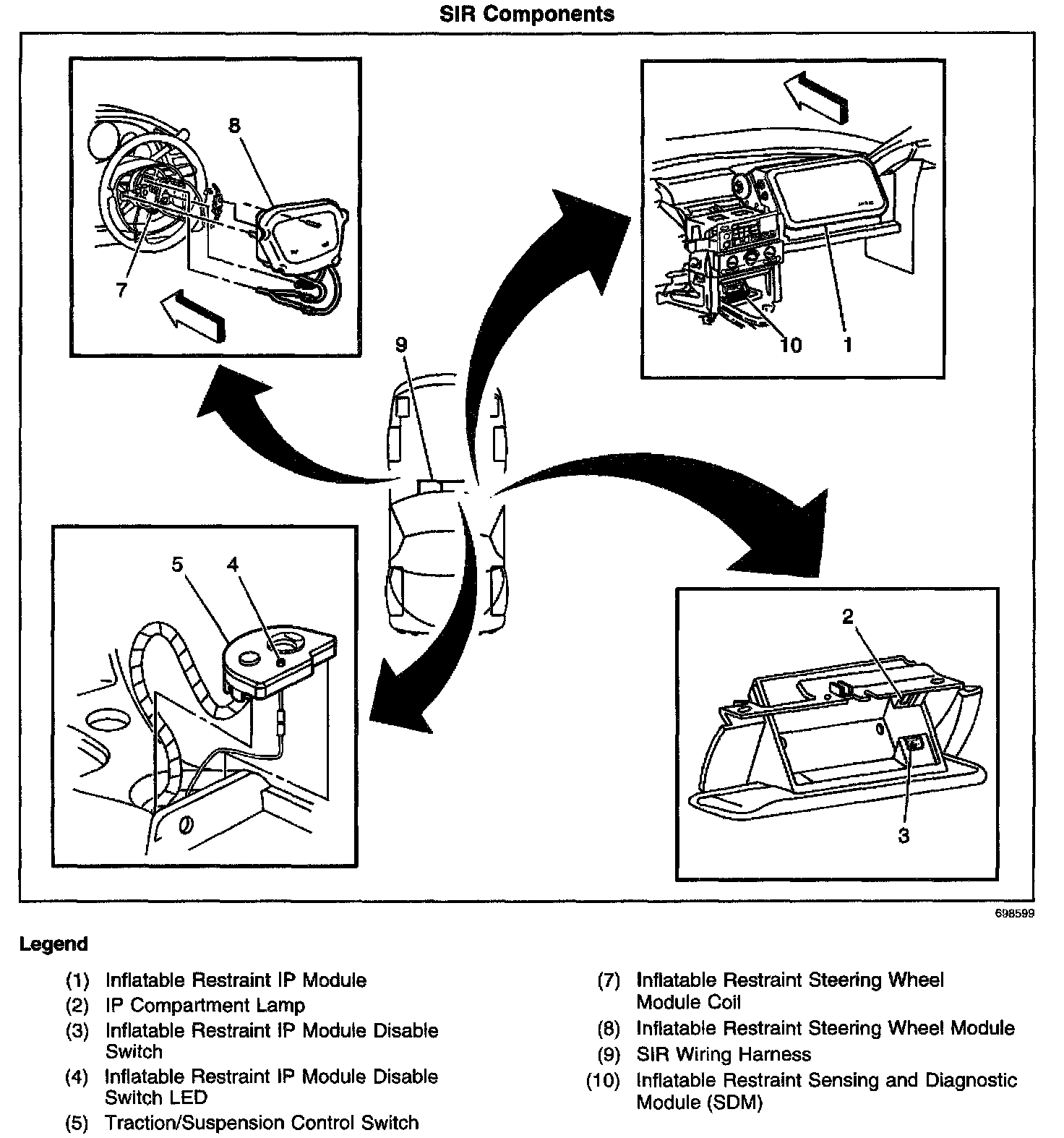 SIR Components

8

7

10 1

9

5 4

2

3

698599

Legend

(1) Inflatable Restraint IP Module
(2) IP Compartment Lamp
(3) Inflatable Restraint IP Module Disable Switch
(4) Inflatable Restraint IP Module Disable Switch LED
(5) Traction/Suspension Control Switch

(7) Inflatable Restraint Steering Wheel Module Coil
(8) Inflatable Restraint Steering Wheel Module
(9) SIR Wiring Harness
(10) Inflatable Restraint Sensing and Diagnostic Module (SDM)