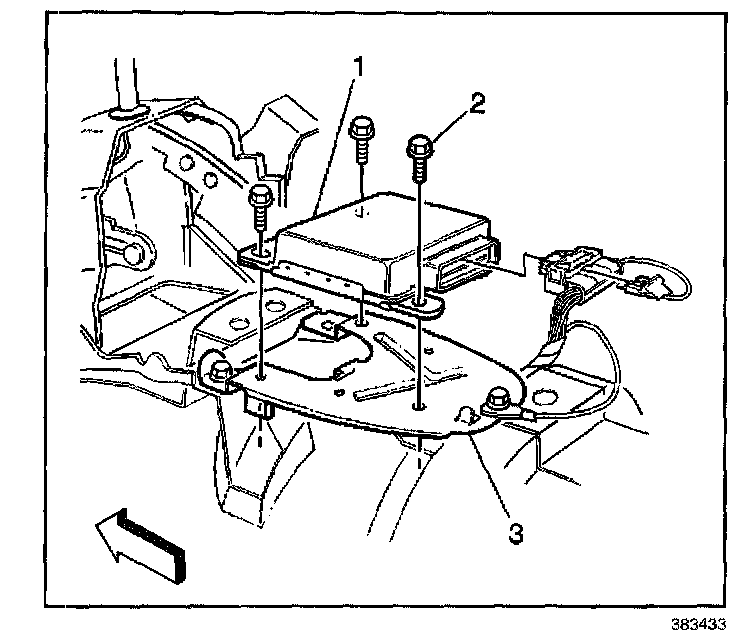 1
2
3
383433