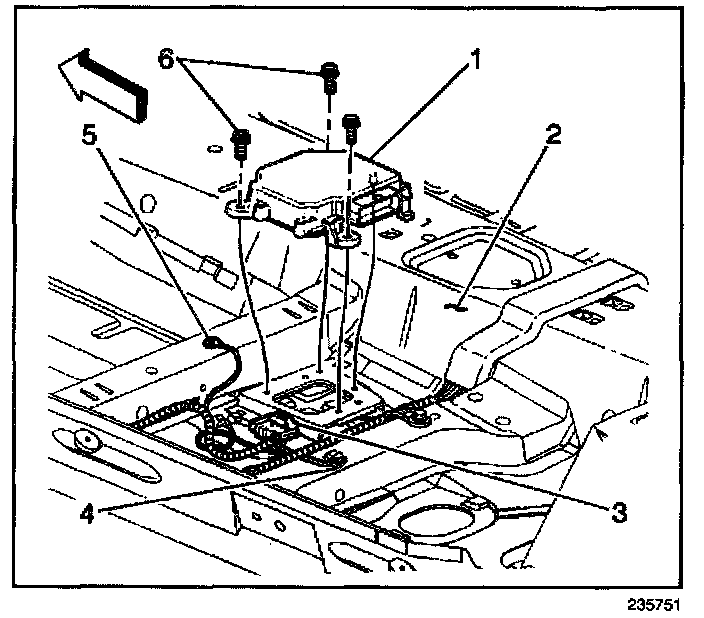 6
1
5
2
4
3
235751