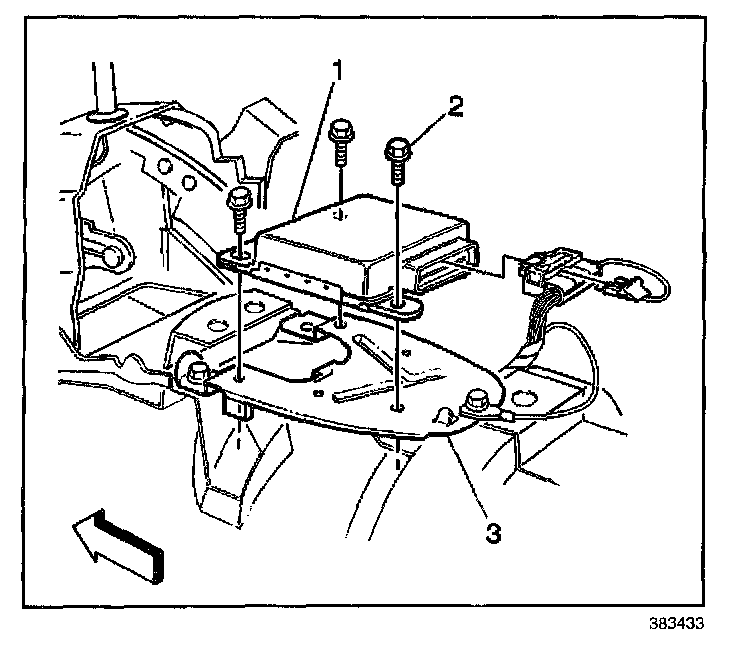 1
2
3
383433