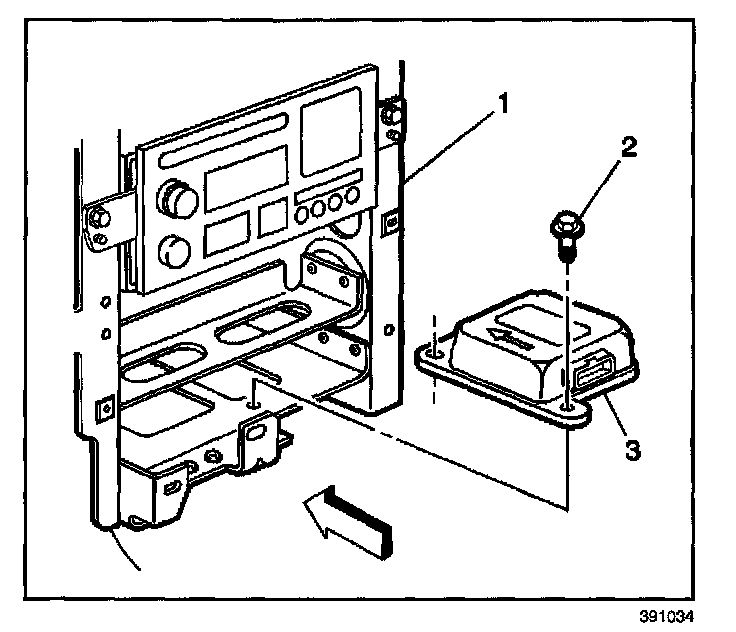 1
2
3
391034