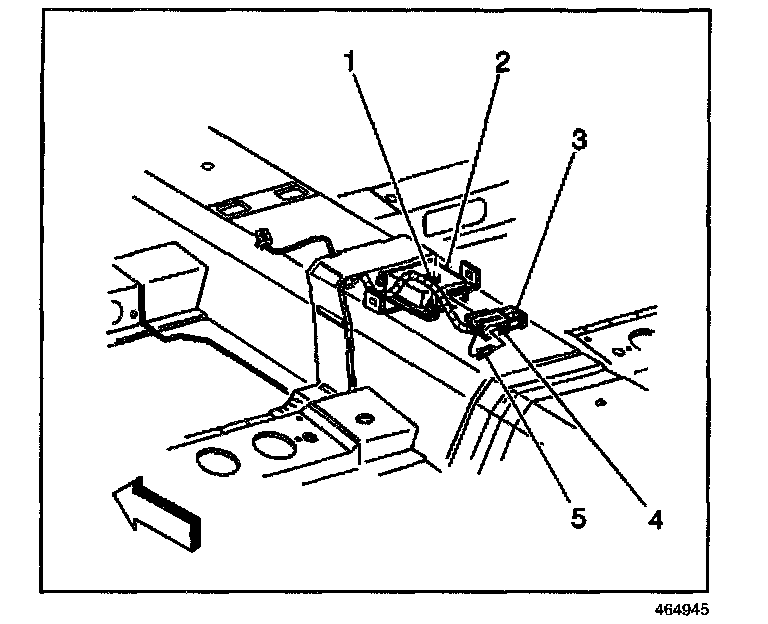 1
2
3
5
4
464945