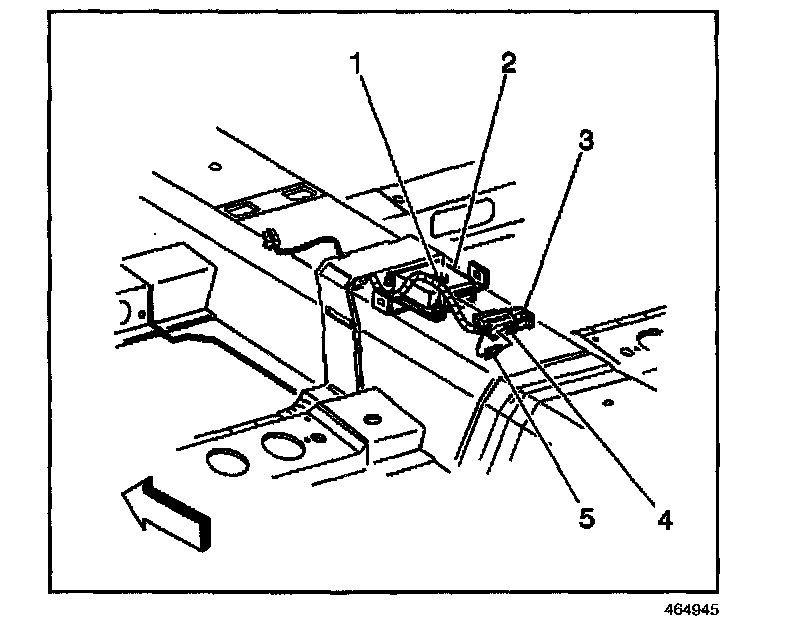 1
2
3
5
4
464945