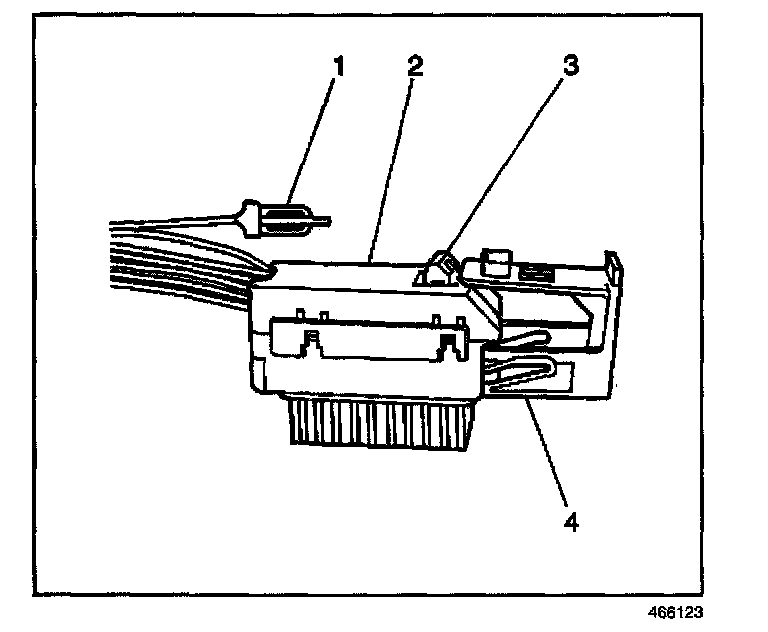 1
2
3
4
466123