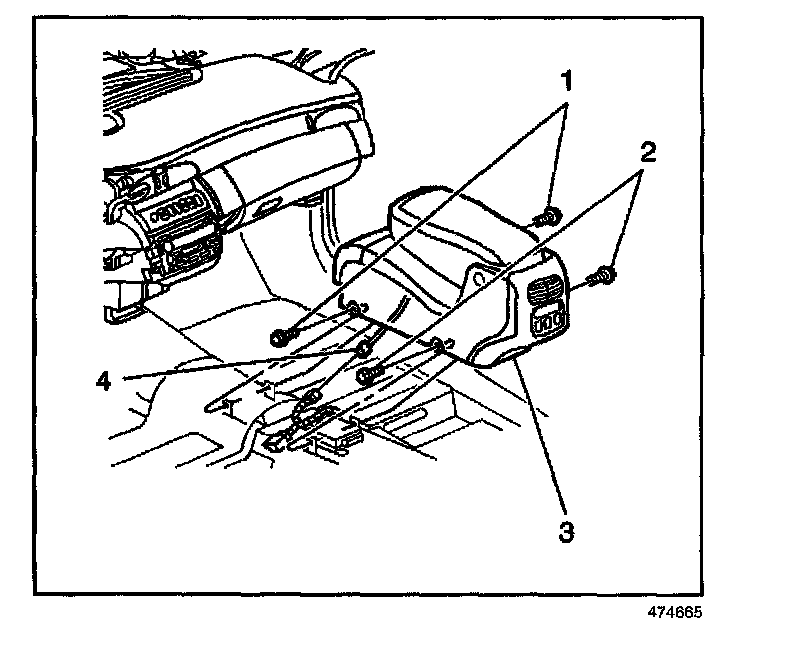 1
2
4
3
474665