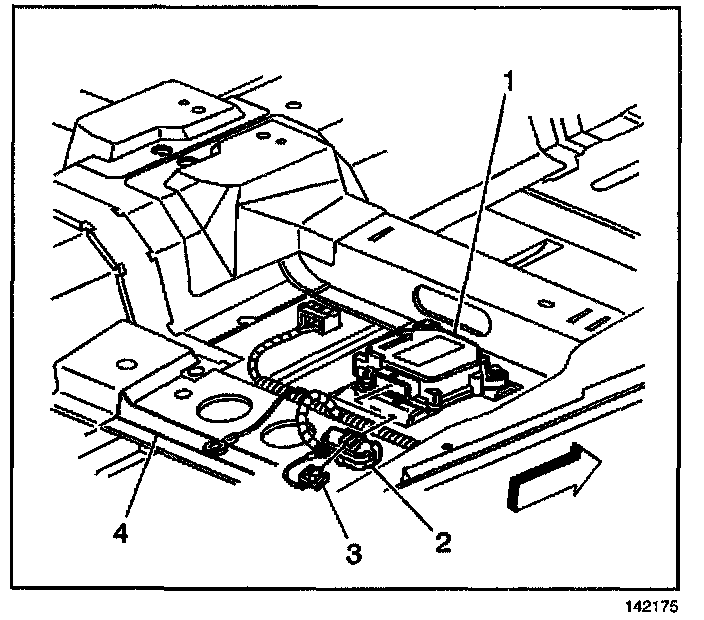 1
4
3
2
142175