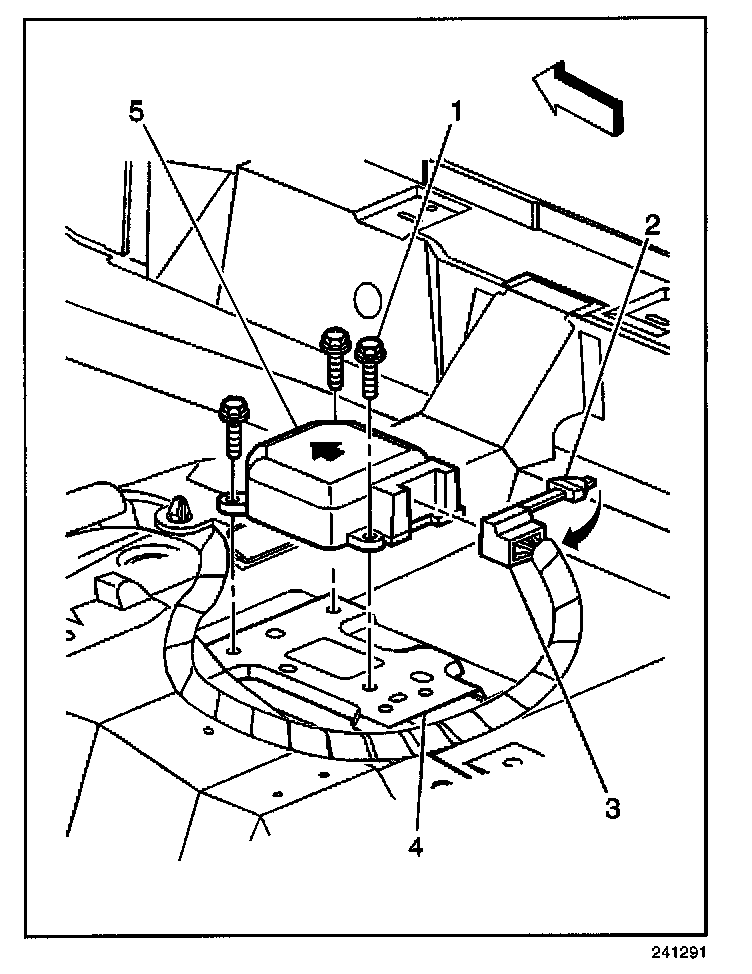 5
1
2
3
4
241291