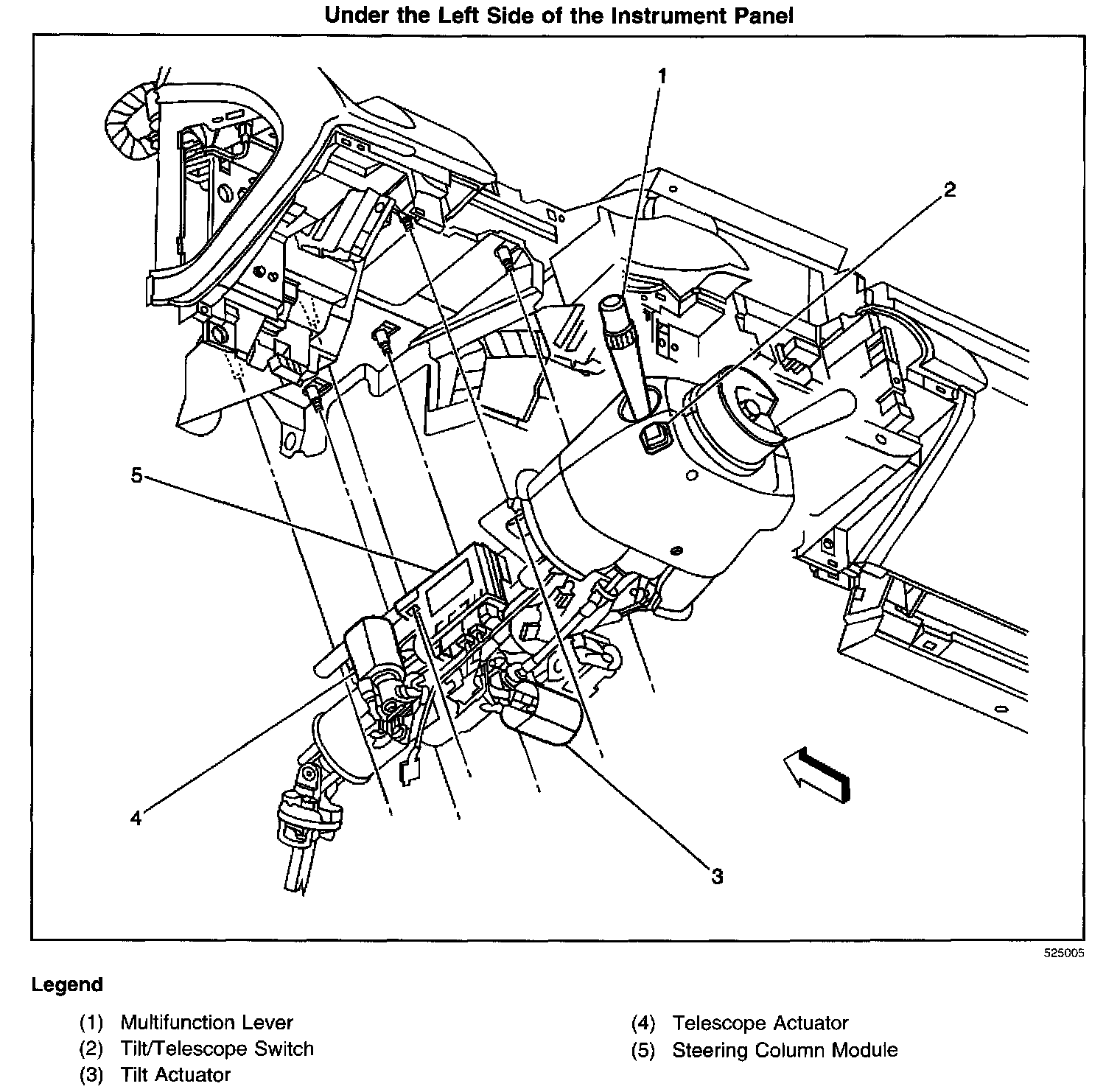 Under the Left Side of the Instrument Panel

1
2
5
4
3

525005

Legend

(1) Multifunction Lever
(2) Tilt/Telescope Switch
(3) Tilt Actuator
(4) Telescope Actuator
(5) Steering Column Module