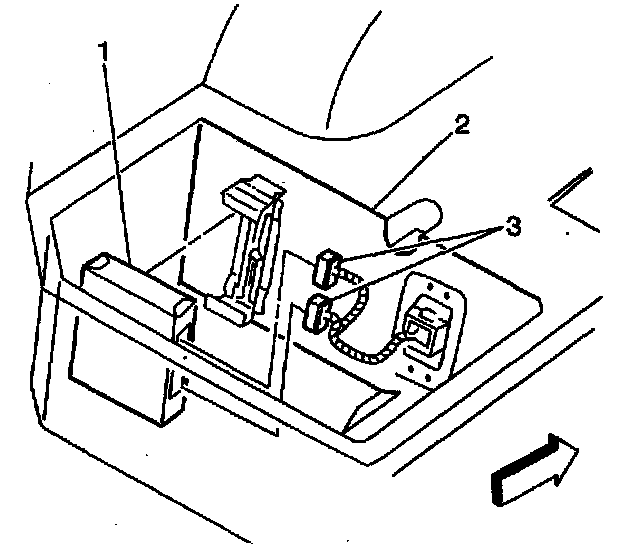 1
2
3