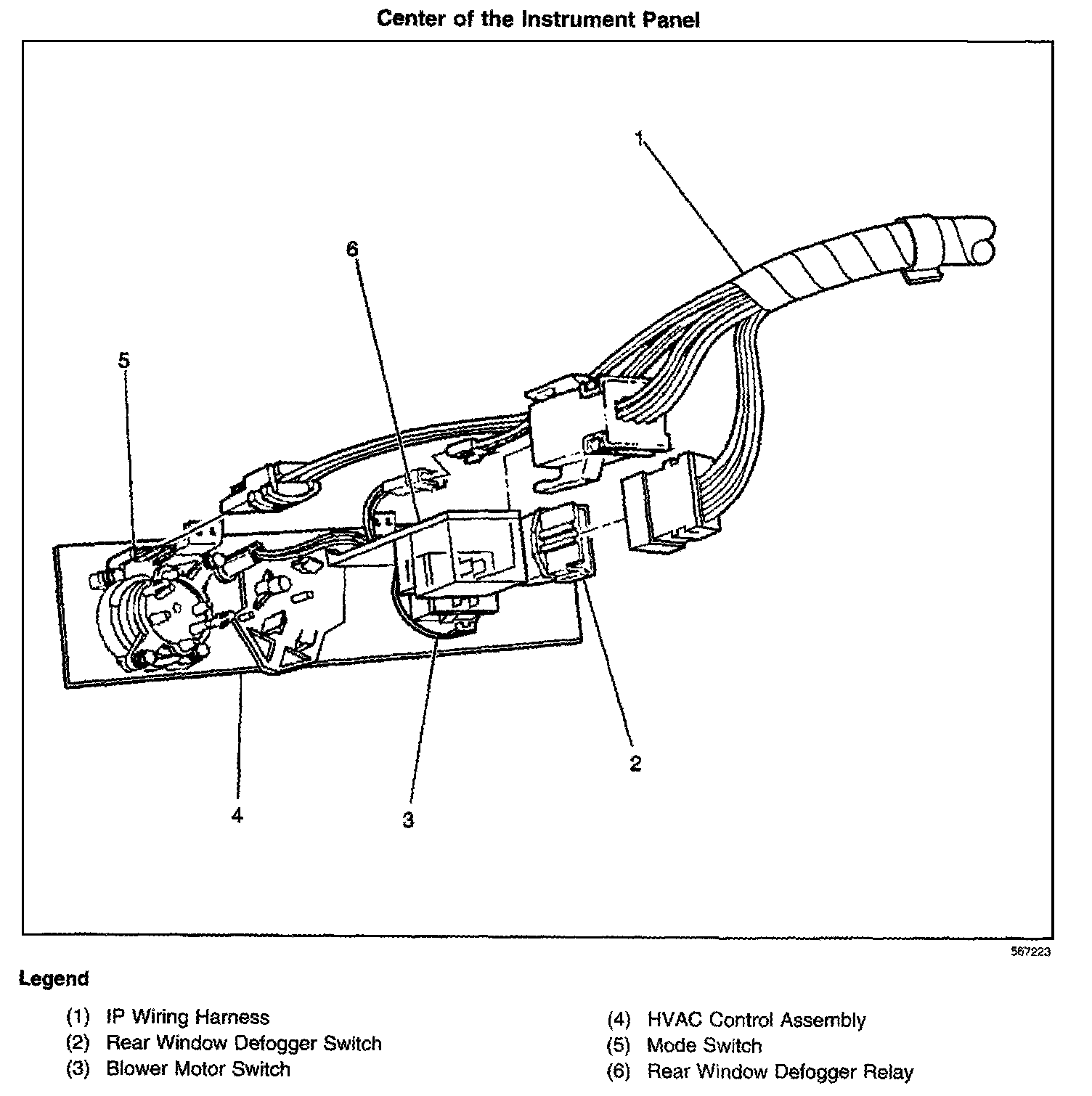 Center of the Instrument Panel

1

6

5

2

4

3

567223

Legend

(1) IP Wiring Harness
(2) Rear Window Defogger Switch
(3) Blower Motor Switch

(4) HVAC Control Assembly
(5) Mode Switch
(6) Rear Window Defogger Relay