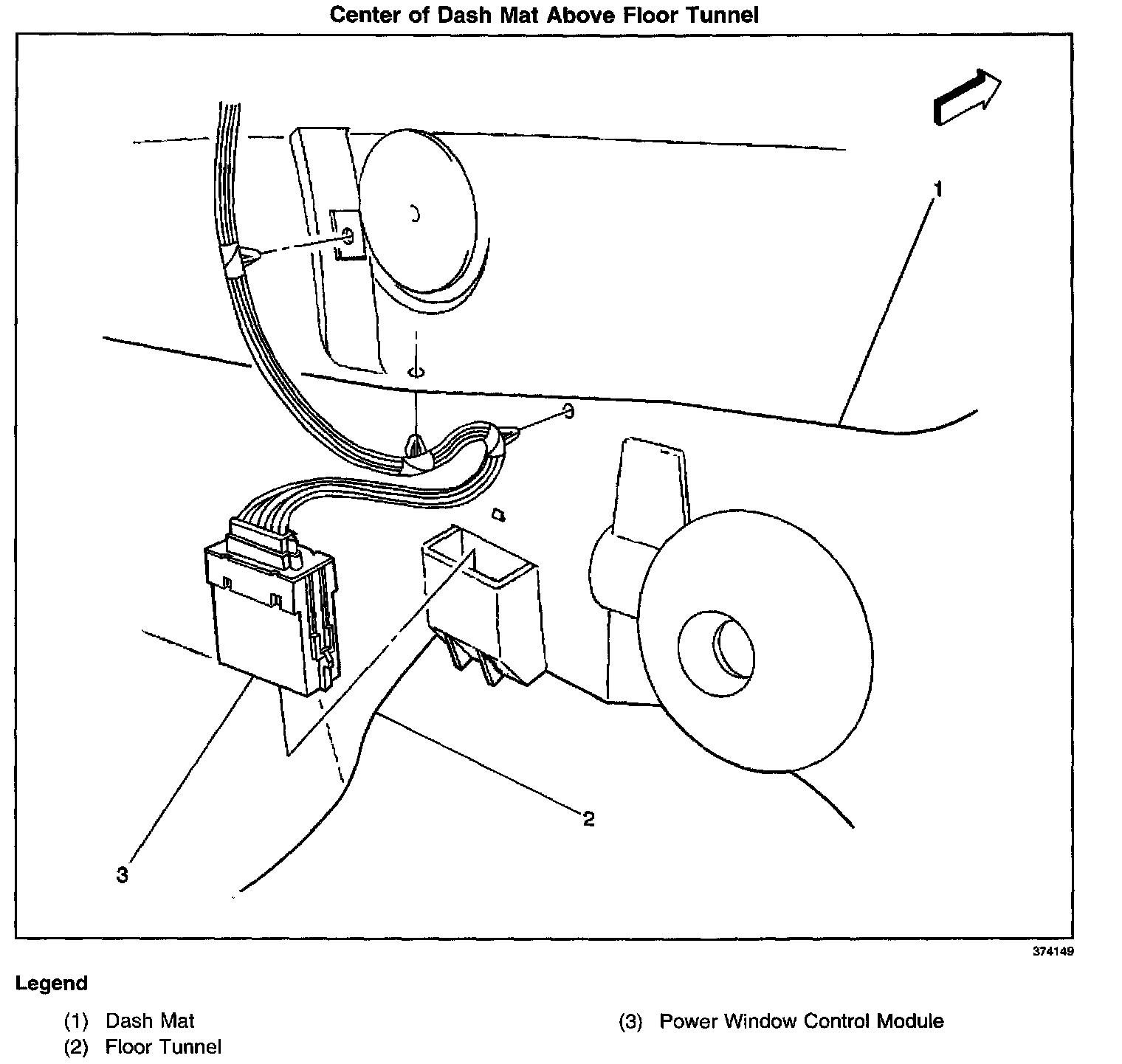 Center of Dash Mat Above Floor Tunnel

1

2

3

374149

Legend

(1) Dash Mat
(2) Floor Tunnel

(3) Power Window Control Module