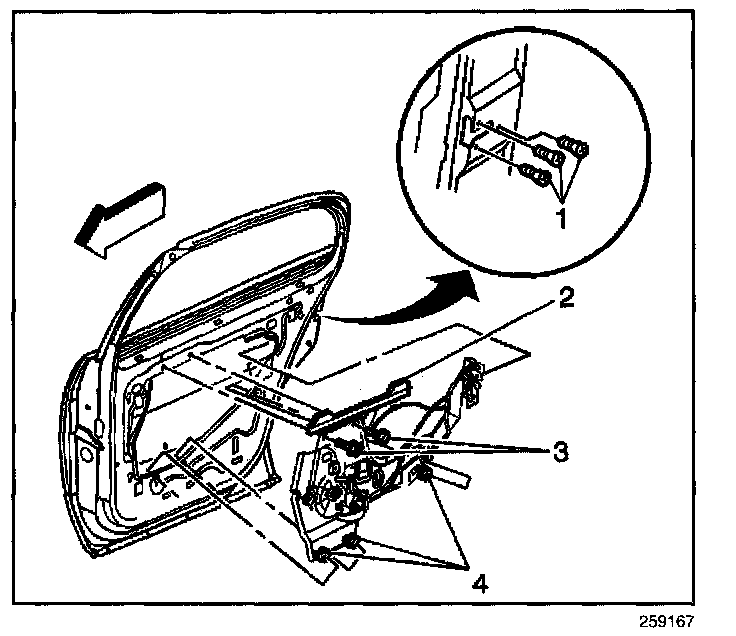 1
2
3
4
259167