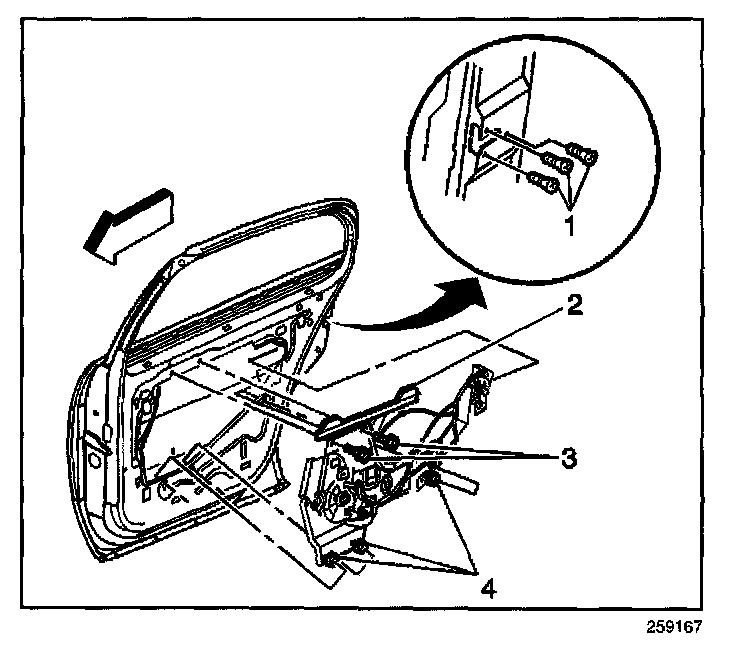 1
2
3
4
259167