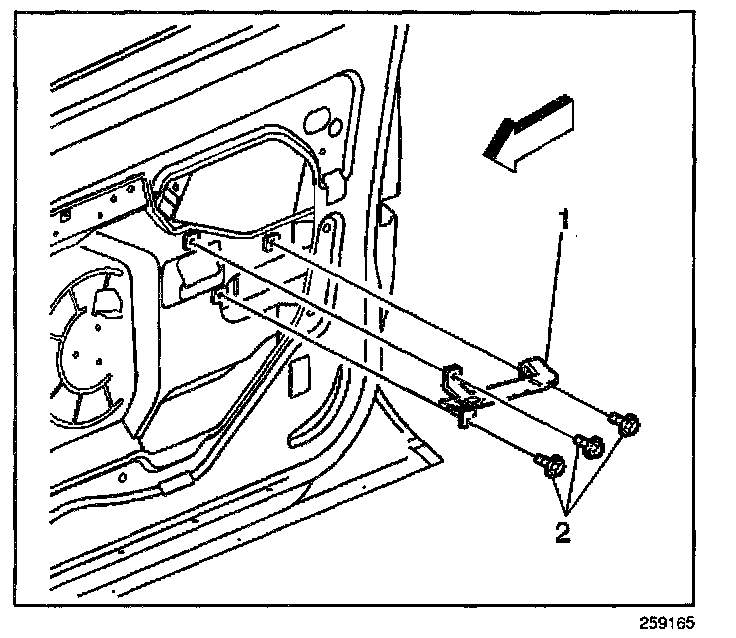 1

2

259165