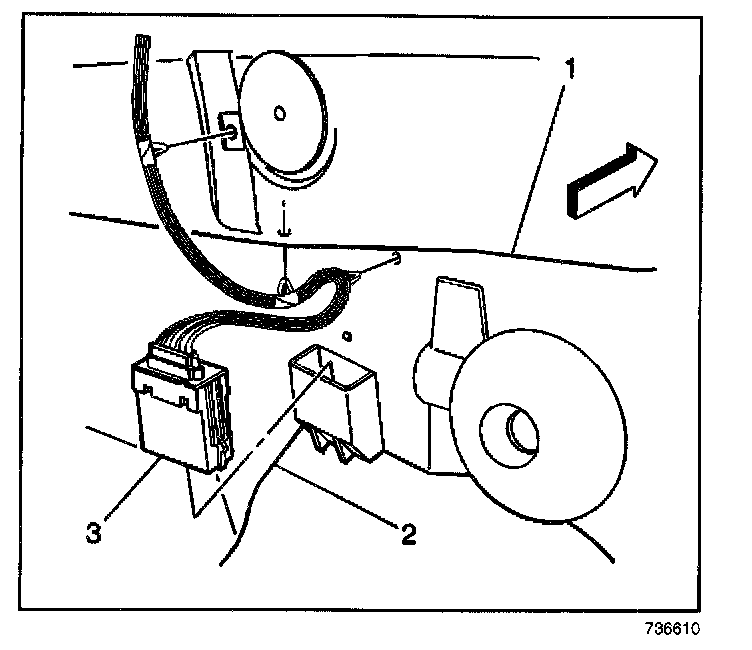 1
3
2
736610