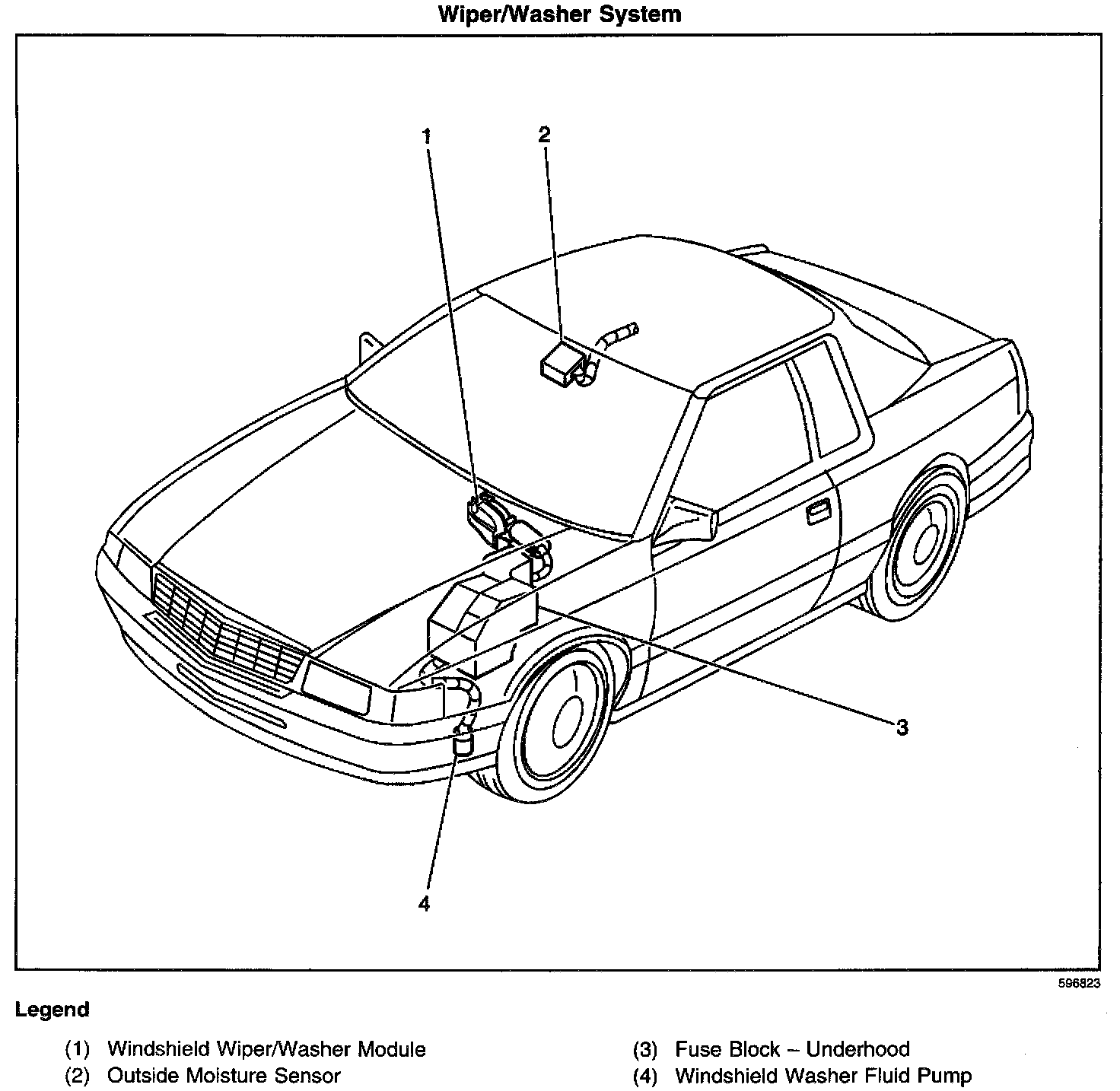 Wiper/Washer System

1
2
3
4

596823

Legend

(1) Windshield Wiper/Washer Module
(2) Outside Moisture Sensor

(3) Fuse Block – Underhood
(4) Windshield Washer Fluid Pump