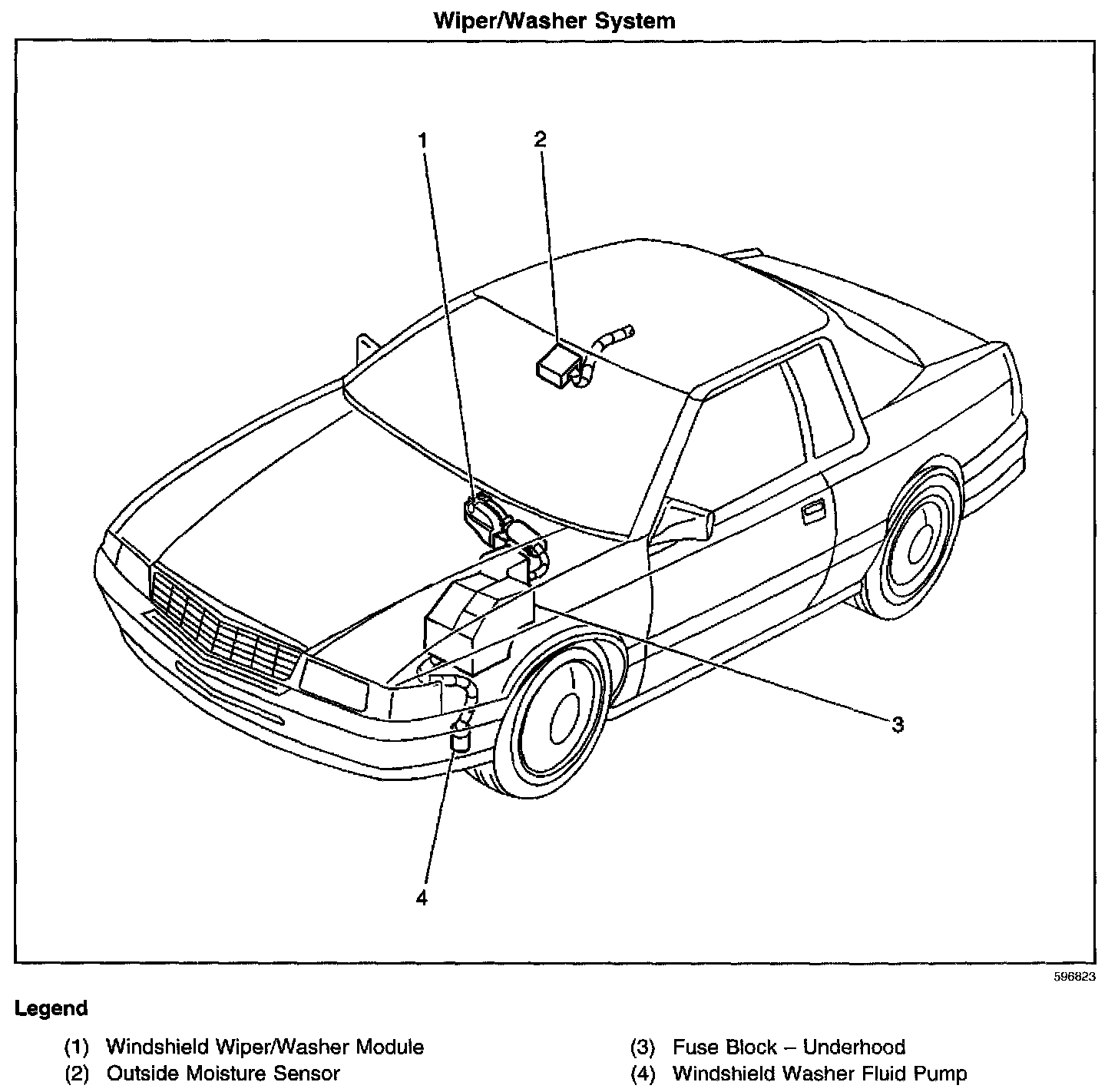 Wiper/Washer System

1
2
3
4

596823

Legend

(1) Windshield Wiper/Washer Module
(2) Outside Moisture Sensor

(3) Fuse Block – Underhood
(4) Windshield Washer Fluid Pump