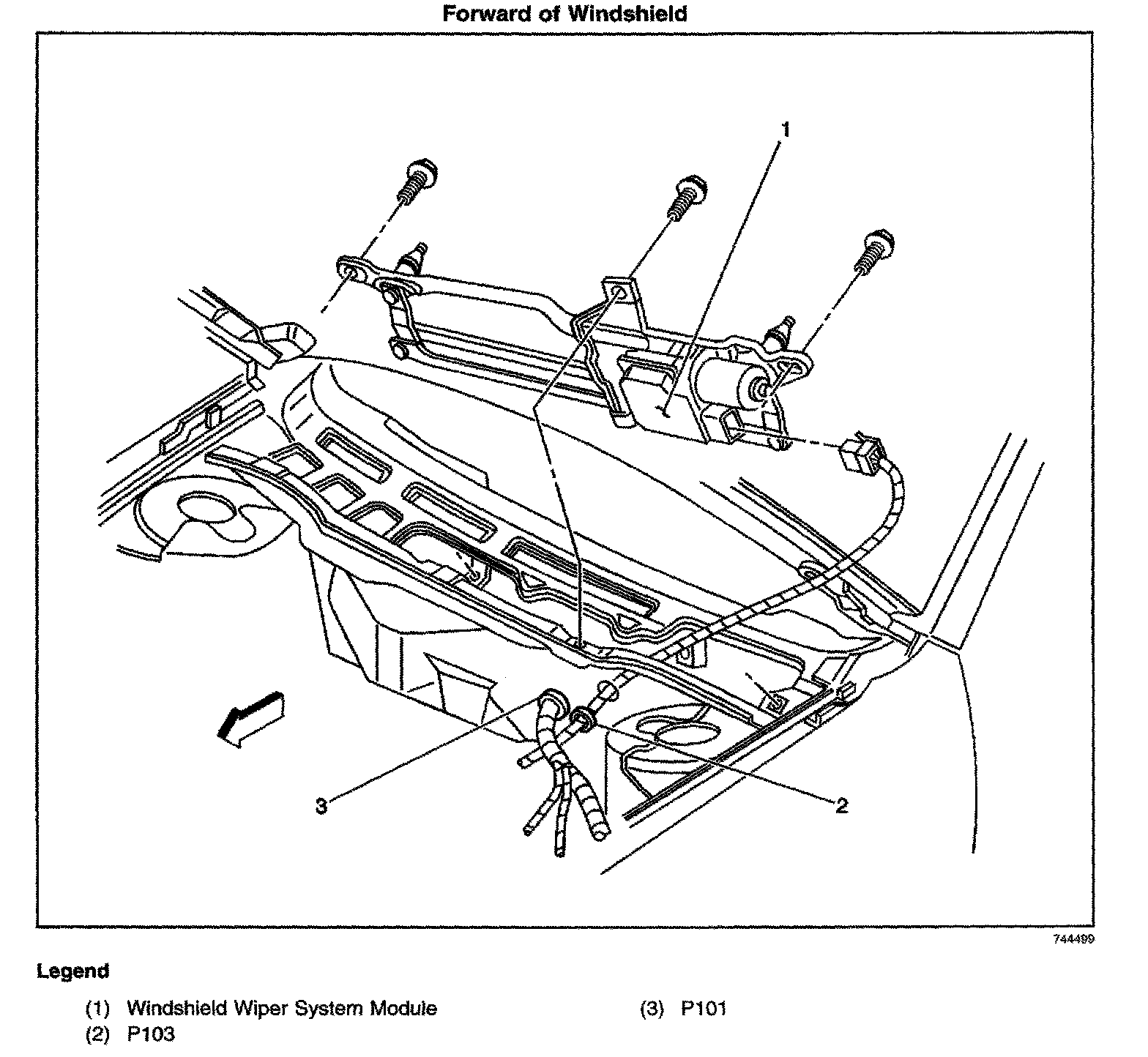 Forward of Windshield

1

3

2

744499

Legend

(1) Windshield Wiper System Module
(2) P103

(3) P101