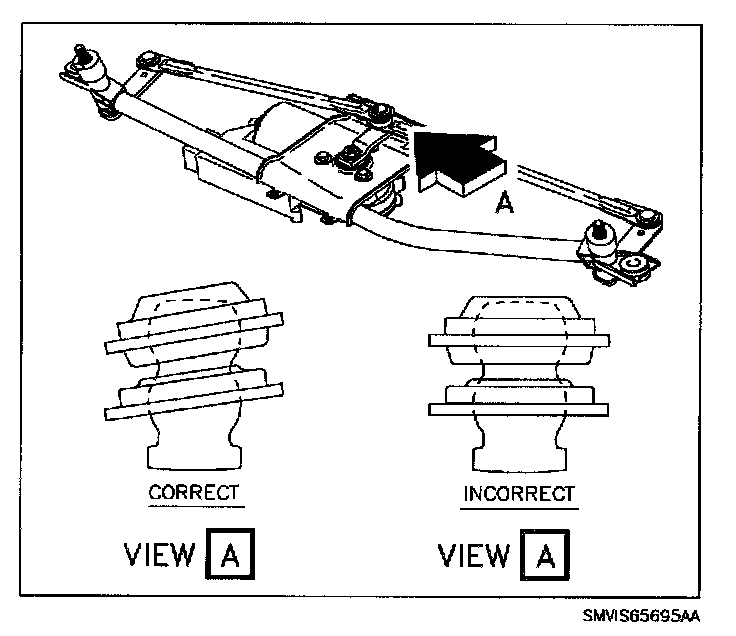 A

CORRECT

VIEW A

INCORRECT

VIEW A

SMVIS65695AA